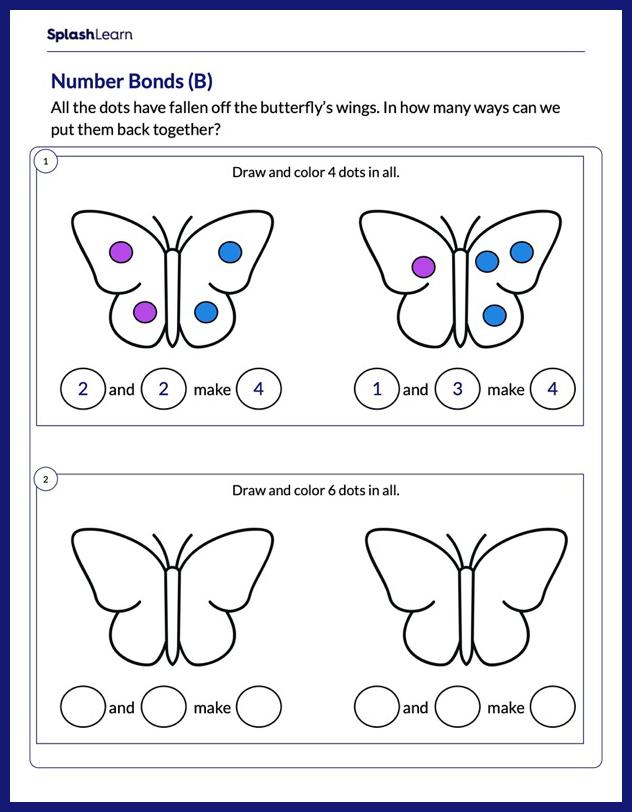 SplashLearn

Number Bonds (B)

All the dots have fallen off the butterfly's wings. In how many ways can we put them back together?

1

Draw and color 4 dots in all.

2 and 2 make 4

1 and 3 make 4

2

Draw and color 6 dots in all.

and make

and make