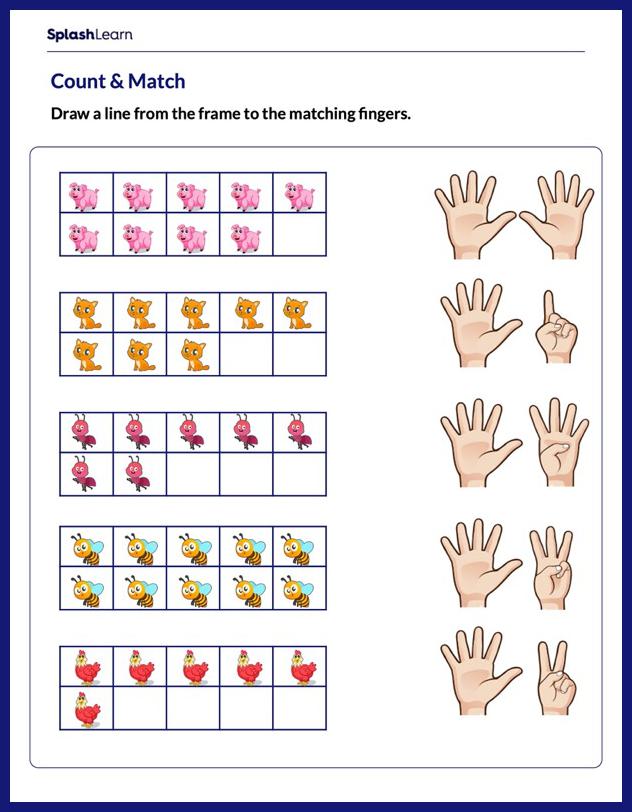 SplashLearn

Count & Match

Draw a line from the frame to the matching fingers.