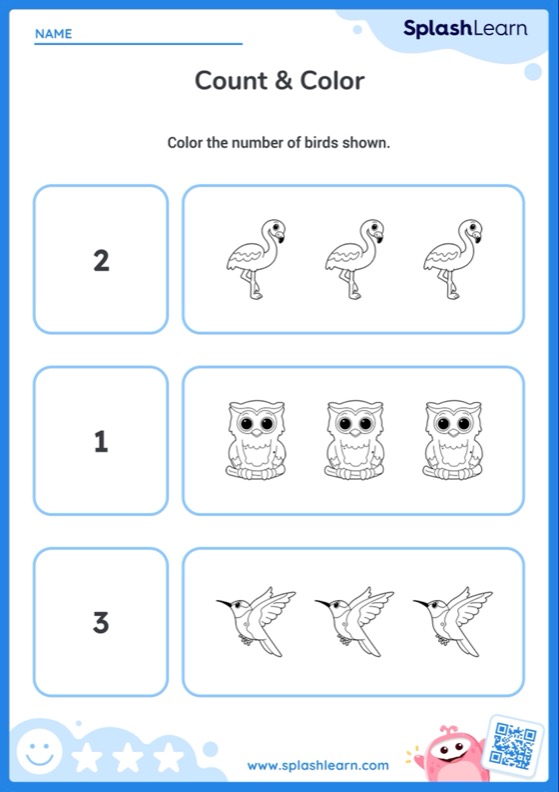 NAME

SplashLearn

Count & Color

Color the number of birds shown.

2

1

3

www.splashlearn.com