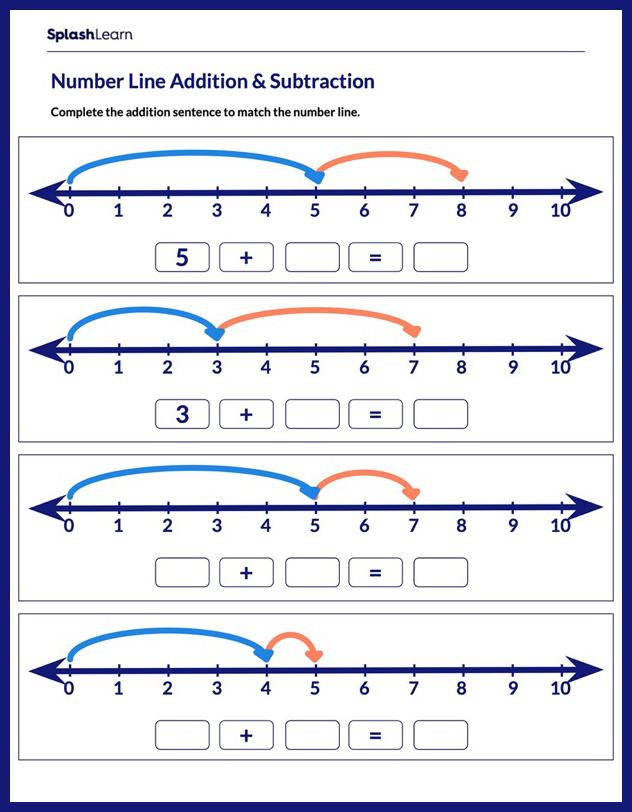 SplashLearn

Number Line Addition & Subtraction

Complete the addition sentence to match the number line.

0 1 2 3 4 5 6 7 8 9 10

5 + =

0 1 2 3 4 5 6 7 8 9 10

3 + =

0 1 2 3 4 5 6 7 8 9 10

+ =

0 1 2 3 4 5 6 7 8 9 10

+ =