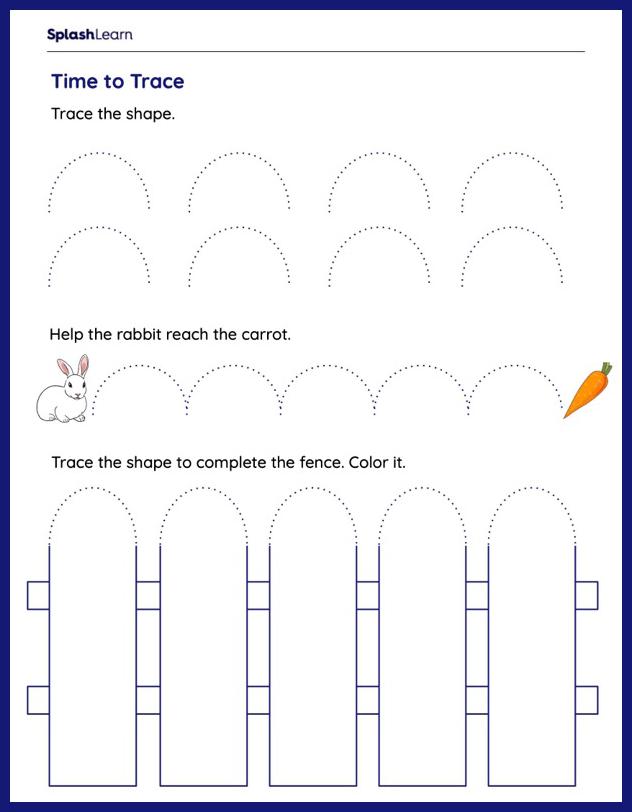 SplashLearn

Time to Trace

Trace the shape.

Help the rabbit reach the carrot.

Trace the shape to complete the fence. Color it.