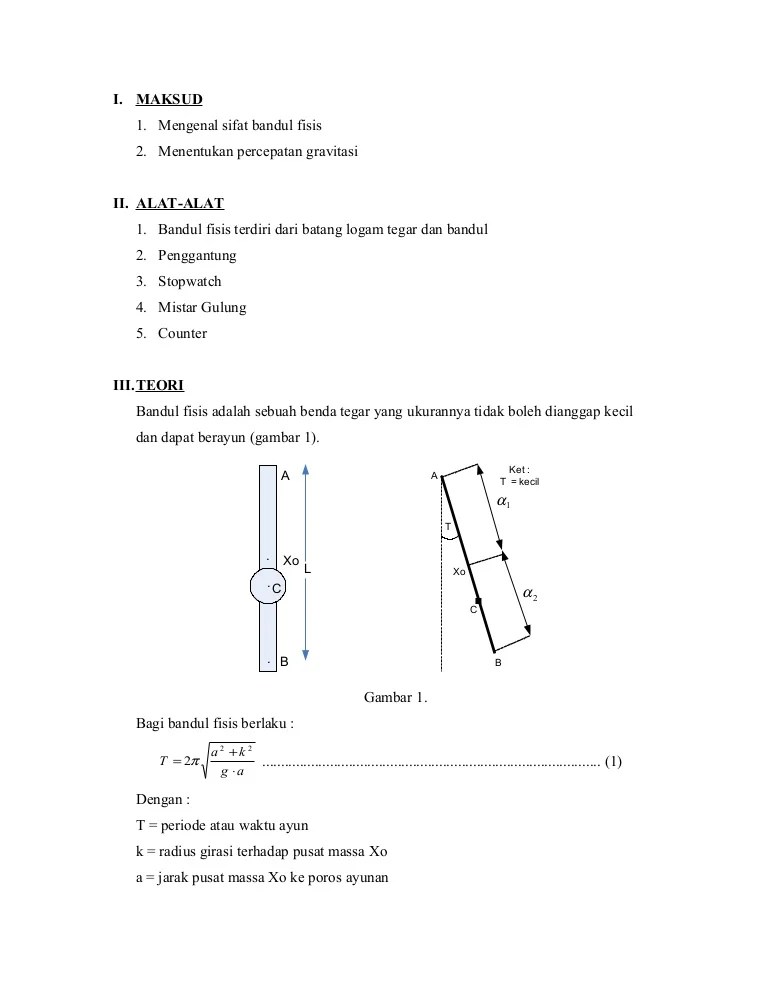 I. MAKSUD

1. Mengenal sifat bandul fisis
2. Menentukan percepatan gravitasi

II. ALAT-ALAT

1. Bandul fisis terdiri dari batang logam tegar dan bandul
2. Penggantung
3. Stopwatch
4. Mistar Gulung
5. Counter

III. TEORI

Bandul fisis adalah sebuah benda tegar yang ukurannya tidak boleh dianggap kecil dan dapat berayun (gambar 1).

A
Xo
L
C
B

A
Ket :
T = kecil
$\alpha_1$
T
Xo
$\alpha_2$
C
B

Gambar 1.

Bagi bandul fisis berlaku :

$T = 2\pi\sqrt{\frac{a^2 + k^2}{g \cdot a}}$ ........................................................................................ (1)

Dengan :
T = periode atau waktu ayun
k = radius girasi terhadap pusat massa Xo
a = jarak pusat massa Xo ke poros ayunan