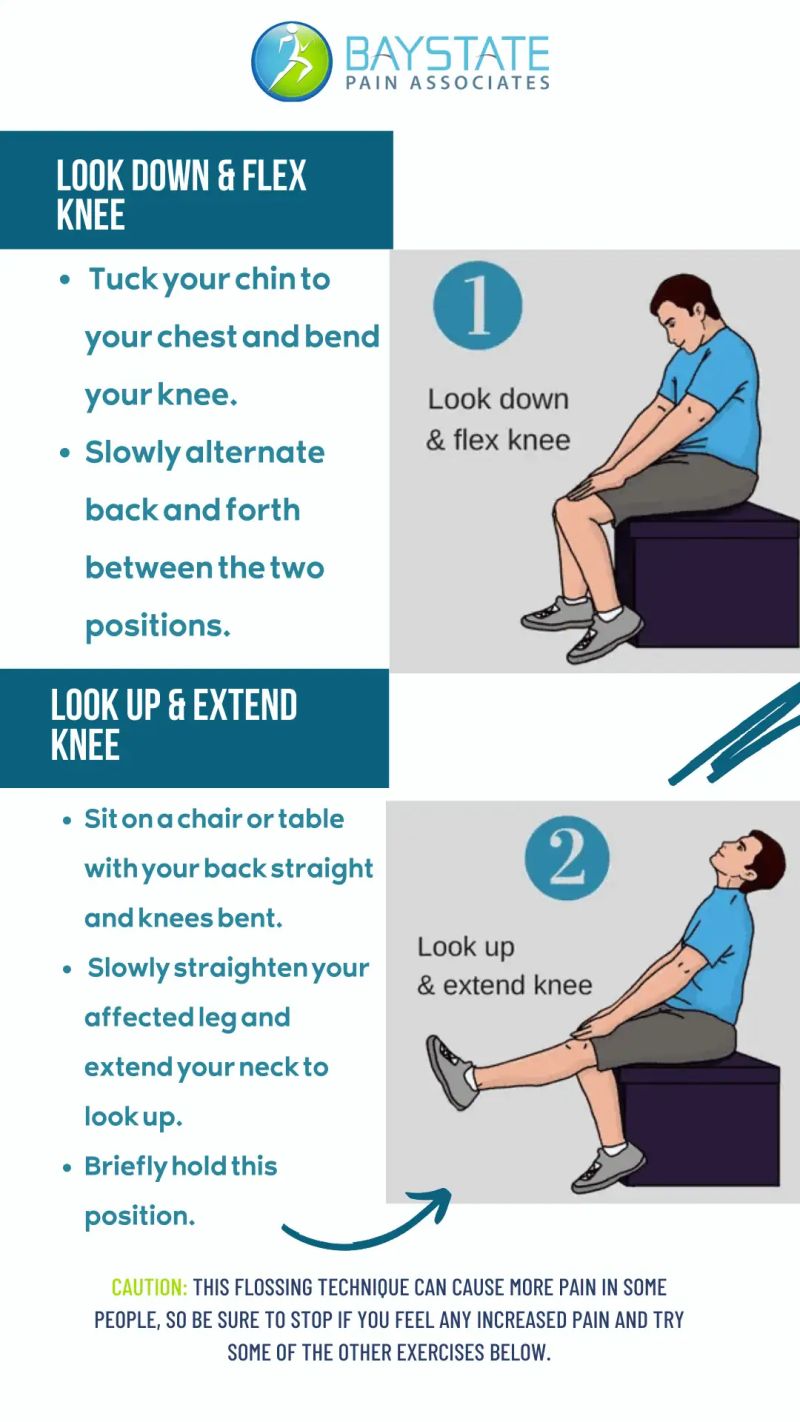 BAYSTATE
PAIN ASSOCIATES

LOOK DOWN & FLEX KNEE

• Tuck your chin to your chest and bend your knee.
• Slowly alternate back and forth between the two positions.

1

Look down & flex knee

LOOK UP & EXTEND KNEE

• Sit on a chair or table with your back straight and knees bent.
• Slowly straighten your affected leg and extend your neck to look up.
• Briefly hold this position.

2

Look up & extend knee

CAUTION: THIS FLOSSING TECHNIQUE CAN CAUSE MORE PAIN IN SOME PEOPLE, SO BE SURE TO STOP IF YOU FEEL ANY INCREASED PAIN AND TRY SOME OF THE OTHER EXERCISES BELOW.