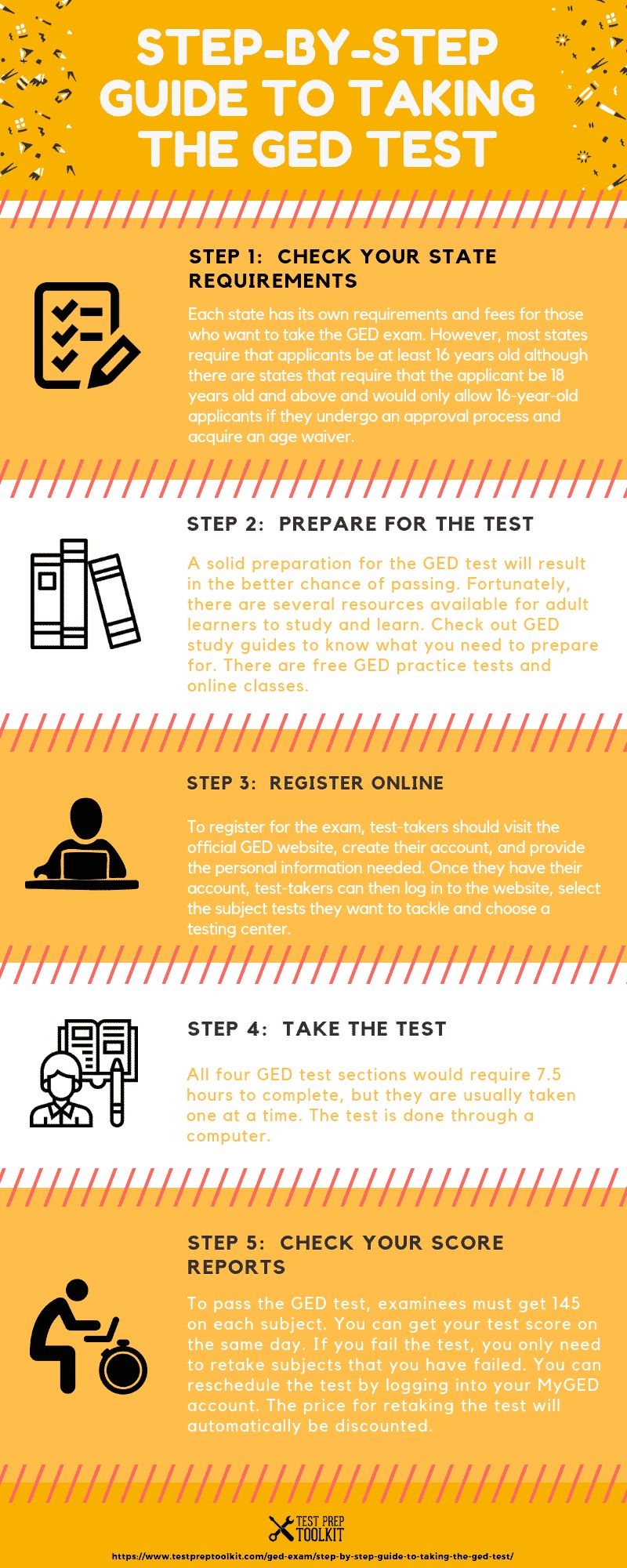 STEP-BY-STEP GUIDE TO TAKING THE GED TEST

STEP 1: CHECK YOUR STATE REQUIREMENTS

Each state has its own requirements and fees for those who want to take the GED exam. However, most states require that applicants be at least 16 years old although there are states that require that the applicant be 18 years old and above and would only allow 16-year-old applicants if they undergo an approval process and acquire an age waiver.

STEP 2: PREPARE FOR THE TEST

A solid preparation for the GED test will result in the better chance of passing. Fortunately, there are several resources available for adult learners to study and learn. Check out GED study guides to know what you need to prepare for. There are free GED practice tests and online classes.

STEP 3: REGISTER ONLINE

To register for the exam, test-takers should visit the official GED website, create their account, and provide the personal information needed. Once they have their account, test-takers can then log in to the website, select the subject tests they want to tackle and choose a testing center.

STEP 4: TAKE THE TEST

All four GED test sections would require 7.5 hours to complete, but they are usually taken one at a time. The test is done through a computer.

STEP 5: CHECK YOUR SCORE REPORTS

To pass the GED test, examinees must get 145 on each subject. You can get your test score on the same day. If you fail the test, you only need to retake subjects that you have failed. You can reschedule the test by logging into your MyGED account. The price for retaking the test will automatically be discounted.

TEST PREP TOOLKIT

https://www.testpreptoolkit.com/ged-exam/step-by-step-guide-to-taking-the-ged-test/