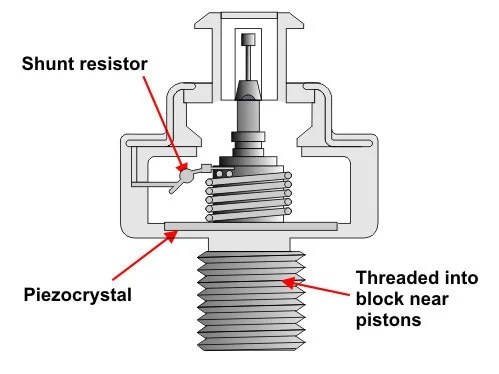 Shunt resistor

Piezocrystal

Threaded into block near pistons