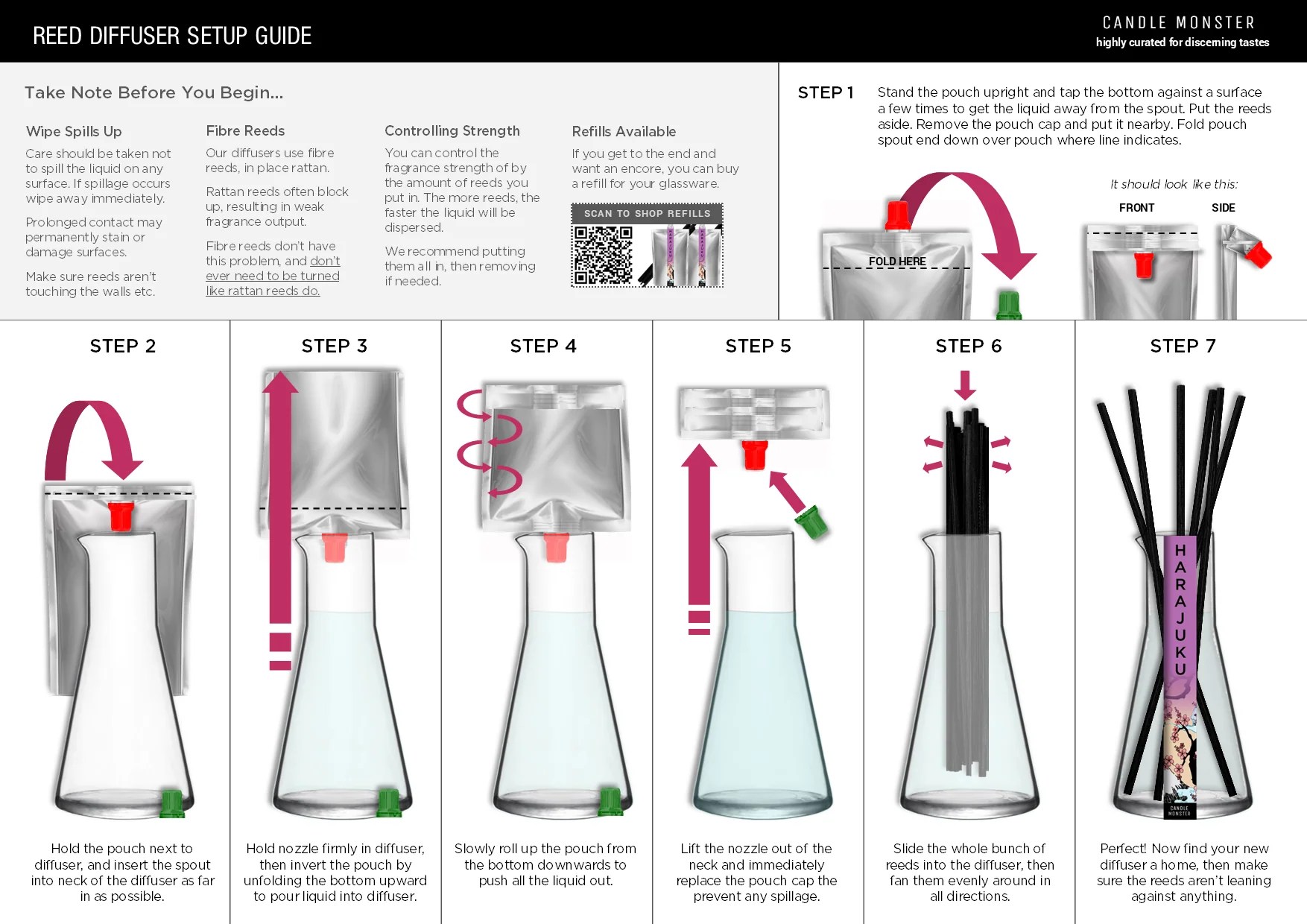 REED DIFFUSER SETUP GUIDE

CANDLE MONSTER
highly curated for discerning tastes

Take Note Before You Begin...

Wipe Spills Up

Care should be taken not to spill the liquid on any surface. If spillage occurs wipe away immediately.

Prolonged contact may permanently stain or damage surfaces.

Make sure reeds aren't touching the walls etc.

Fibre Reeds

Our diffusers use fibre reeds, in place rattan.

Rattan reeds often block up, resulting in weak fragrance output.

Fibre reeds don't have this problem, and don't ever need to be turned like rattan reeds do.

Controlling Strength

You can control the fragrance strength of by the amount of reeds you put in. The more reeds, the faster the liquid will be dispersed.

We recommend putting them all in, then removing if needed.

Refills Available

If you get to the end and want an encore, you can buy a refill for your glassware.

SCAN TO SHOP REFILLS

STEP 1

Stand the pouch upright and tap the bottom against a surface a few times to get the liquid away from the spout. Put the reeds aside. Remove the pouch cap and put it nearby. Fold pouch spout end down over pouch where line indicates.

FOLD HERE

It should look like this:

FRONT

SIDE

STEP 2

Hold the pouch next to diffuser, and insert the spout into neck of the diffuser as far in as possible.

STEP 3

Hold nozzle firmly in diffuser, then invert the pouch by unfolding the bottom upward to pour liquid into diffuser.

STEP 4

Slowly roll up the pouch from the bottom downwards to push all the liquid out.

STEP 5

Lift the nozzle out of the neck and immediately replace the pouch cap the prevent any spillage.

STEP 6

Slide the whole bunch of reeds into the diffuser, then fan them evenly around in all directions.

STEP 7

HARAJUKU

CANDLE MONSTER

Perfect! Now find your new diffuser a home, then make sure the reeds aren't leaning against anything.