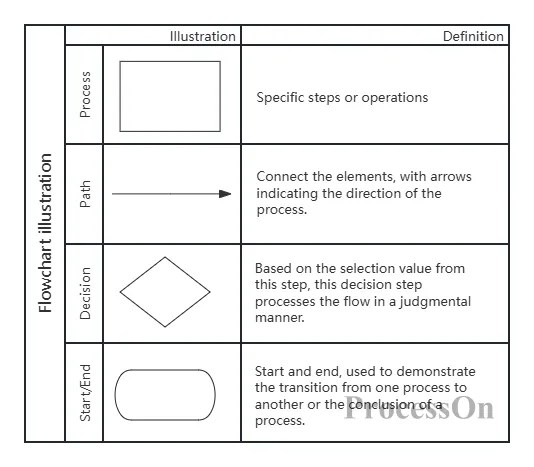 Flowchart illustration

| | Illustration | Definition |
|---|---|---|
| Process | | Specific steps or operations |
| Path | | Connect the elements, with arrows indicating the direction of the process. |
| Decision | | Based on the selection value from this step, this decision step processes the flow in a judgmental manner. |
| Start/End | | Start and end, used to demonstrate the transition from one process to another or the conclusion of a process. |

ProcessOn