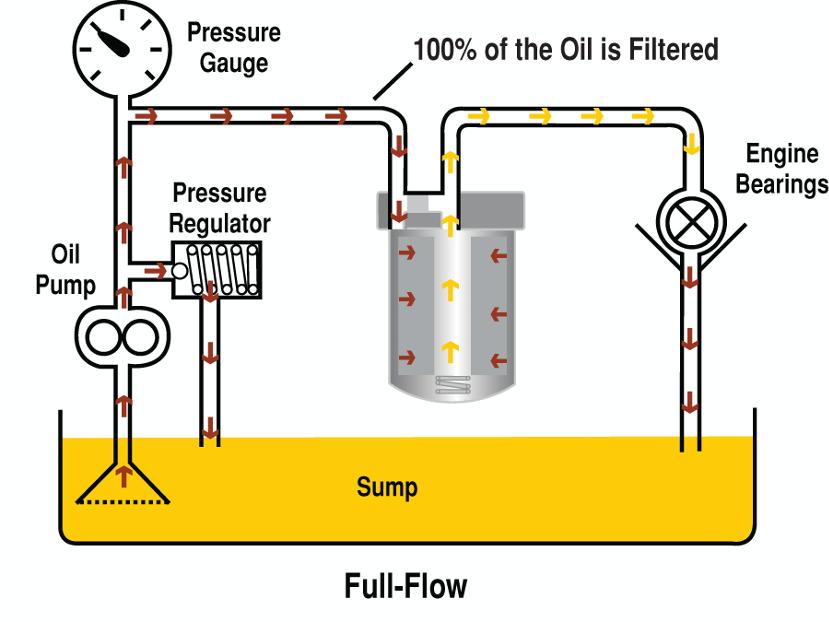 Pressure Gauge

100% of the Oil is Filtered

Engine Bearings

Pressure Regulator

Oil Pump

Sump

Full-Flow