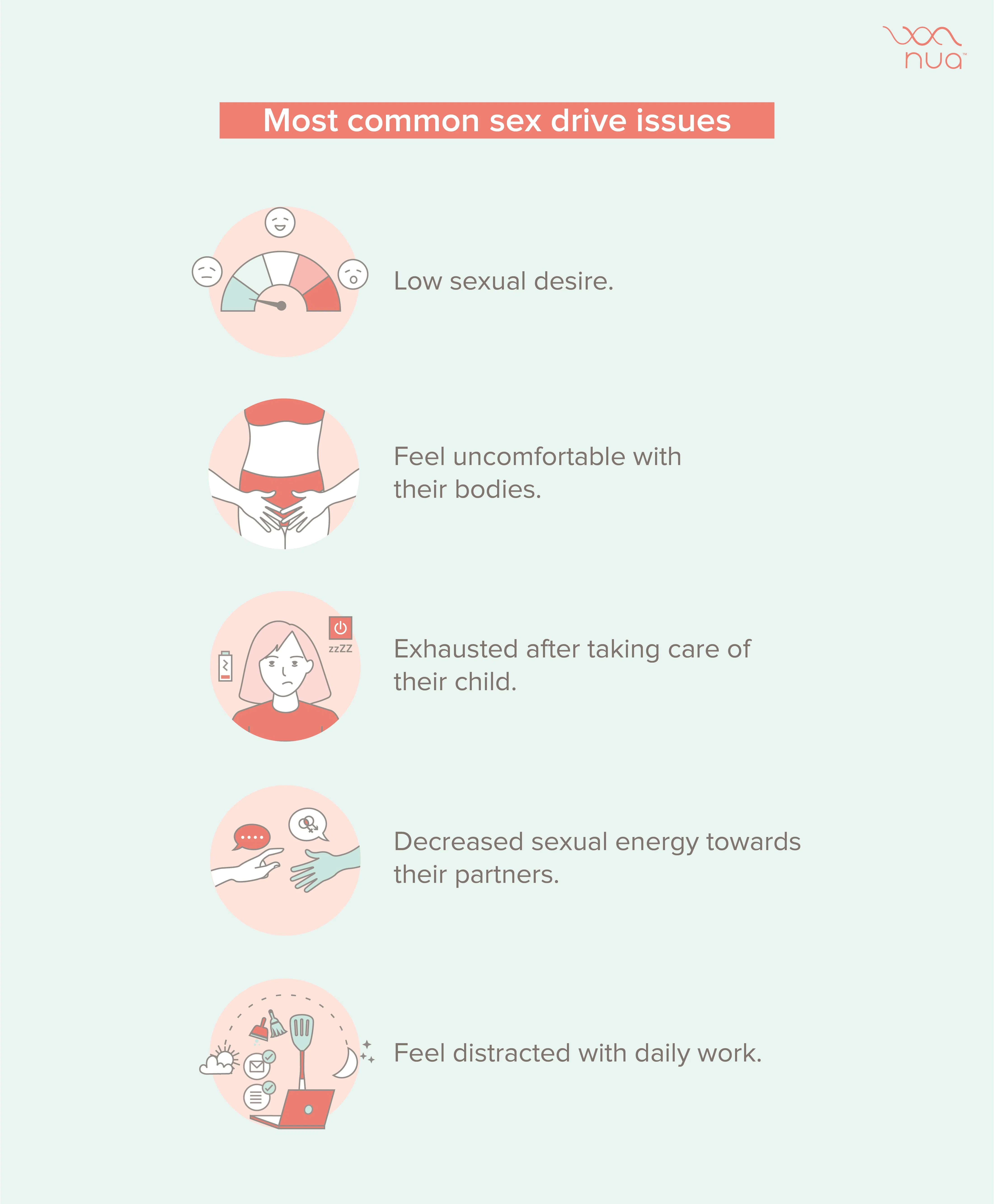 nua™

Most common sex drive issues

Low sexual desire.

Feel uncomfortable with their bodies.

zzZZ

Exhausted after taking care of their child.

Decreased sexual energy towards their partners.

Feel distracted with daily work.