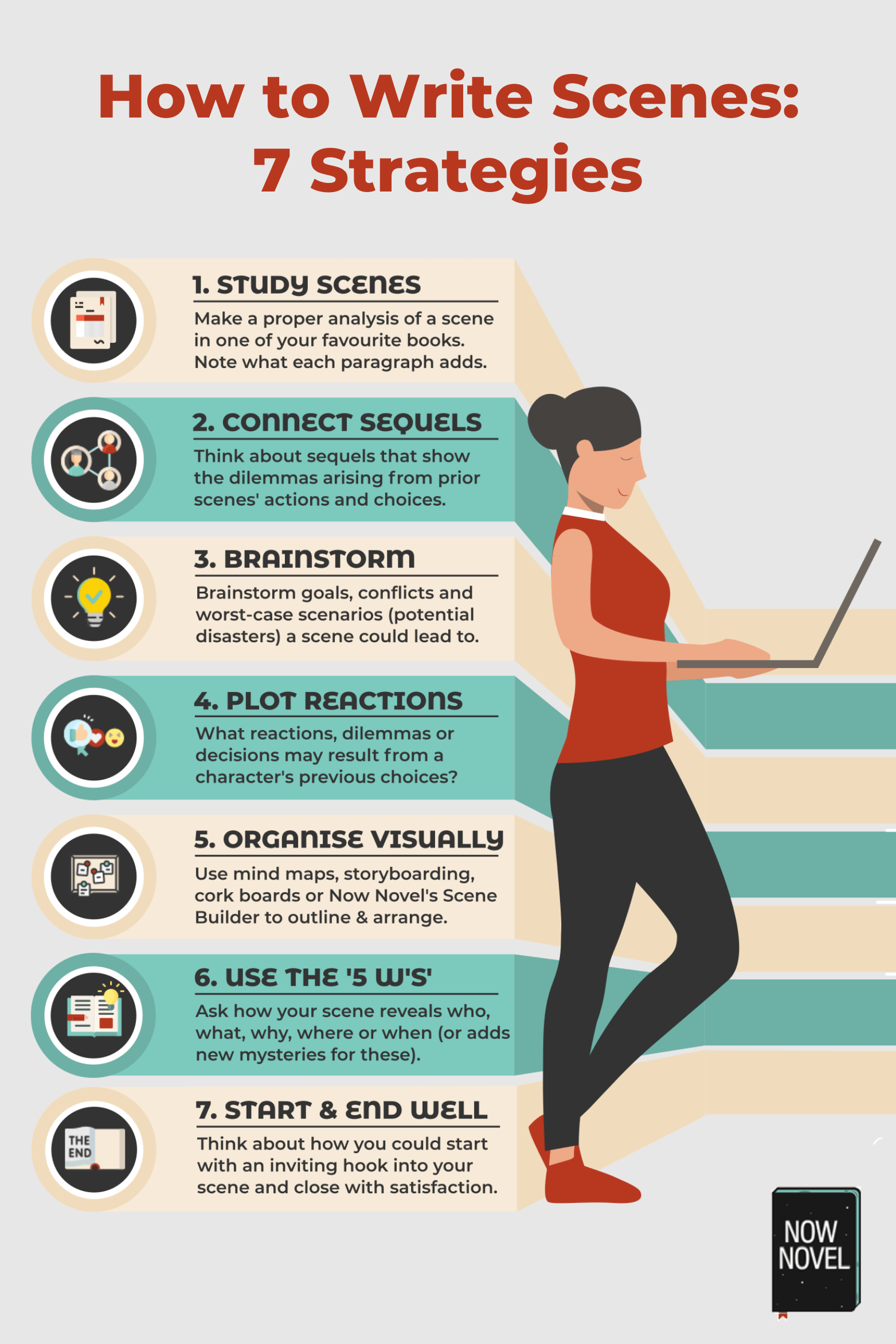 How to Write Scenes: 7 Strategies

1. STUDY SCENES
Make a proper analysis of a scene in one of your favourite books. Note what each paragraph adds.

2. CONNECT SEQUELS
Think about sequels that show the dilemmas arising from prior scenes' actions and choices.

3. BRAINSTORM
Brainstorm goals, conflicts and worst-case scenarios (potential disasters) a scene could lead to.

4. PLOT REACTIONS
What reactions, dilemmas or decisions may result from a character's previous choices?

5. ORGANISE VISUALLY
Use mind maps, storyboarding, cork boards or Now Novel's Scene Builder to outline & arrange.

6. USE THE '5 W'S'
Ask how your scene reveals who, what, why, where or when (or adds new mysteries for these).

7. START & END WELL
Think about how you could start with an inviting hook into your scene and close with satisfaction.

THE END

NOW NOVEL