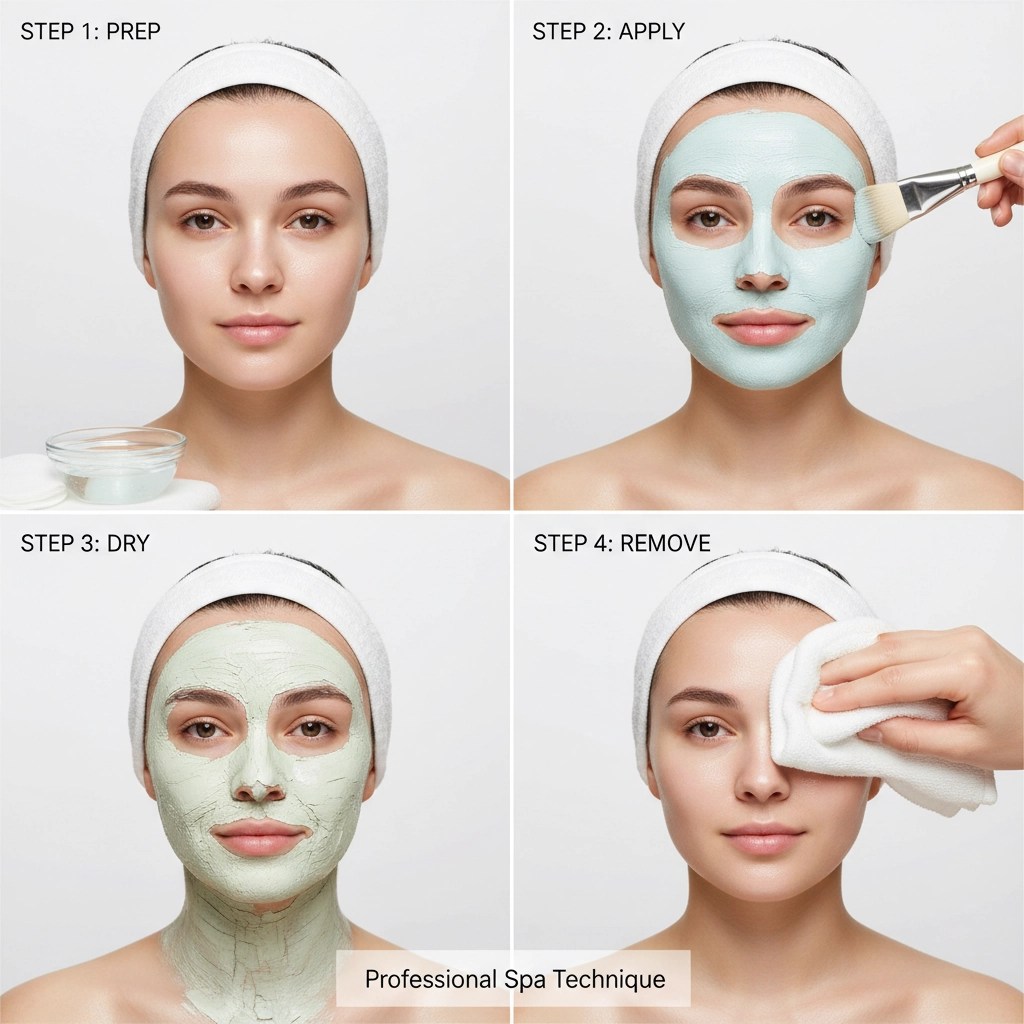 STEP 1: PREP

STEP 2: APPLY

STEP 3: DRY

STEP 4: REMOVE

Professional Spa Technique