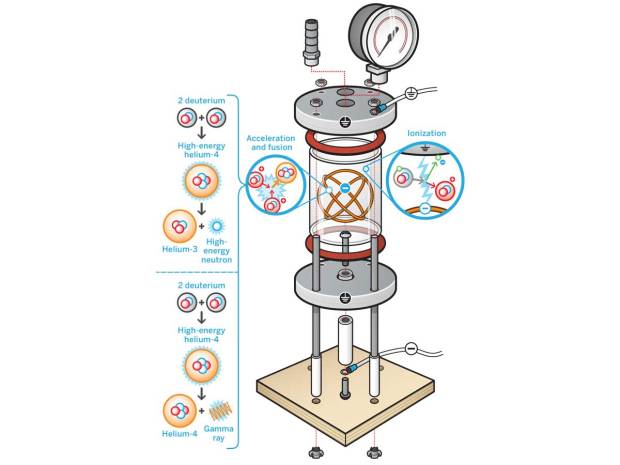 2 deuterium

+

High-energy helium-4

Helium-3

+

High-energy neutron

2 deuterium

+

High-energy helium-4

Helium-4

+

Gamma ray

Acceleration and fusion

Ionization