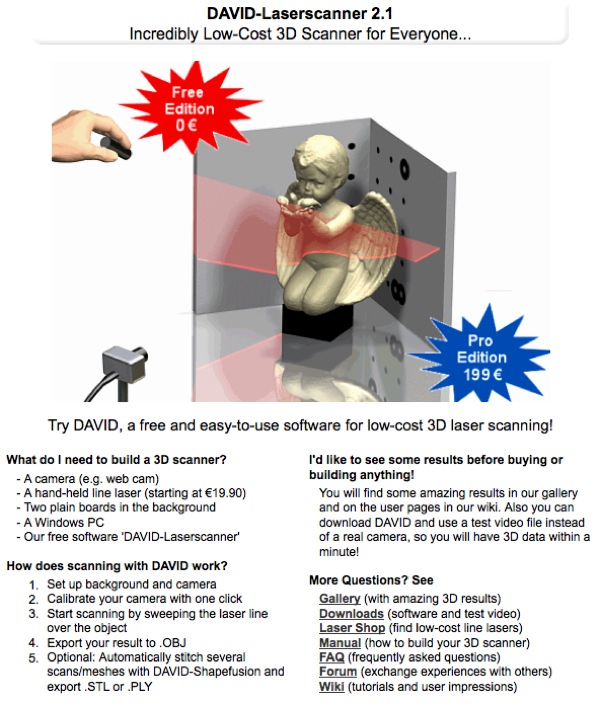 DAVID-Laserscanner 2.1
Incredibly Low-Cost 3D Scanner for Everyone...

Free Edition 0 €

Pro Edition 199 €

Try DAVID, a free and easy-to-use software for low-cost 3D laser scanning!

What do I need to build a 3D scanner?
- A camera (e.g. web cam)
- A hand-held line laser (starting at €19.90)
- Two plain boards in the background
- A Windows PC
- Our free software 'DAVID-Laserscanner'

How does scanning with DAVID work?
1. Set up background and camera
2. Calibrate your camera with one click
3. Start scanning by sweeping the laser line over the object
4. Export your result to .OBJ
5. Optional: Automatically stitch several scans/meshes with DAVID-Shapefusion and export .STL or .PLY

I'd like to see some results before buying or building anything!
You will find some amazing results in our gallery and on the user pages in our wiki. Also you can download DAVID and use a test video file instead of a real camera, so you will have 3D data within a minute!

More Questions? See
Gallery (with amazing 3D results)
Downloads (software and test video)
Laser Shop (find low-cost line lasers)
Manual (how to build your 3D scanner)
FAQ (frequently asked questions)
Forum (exchange experiences with others)
Wiki (tutorials and user impressions)