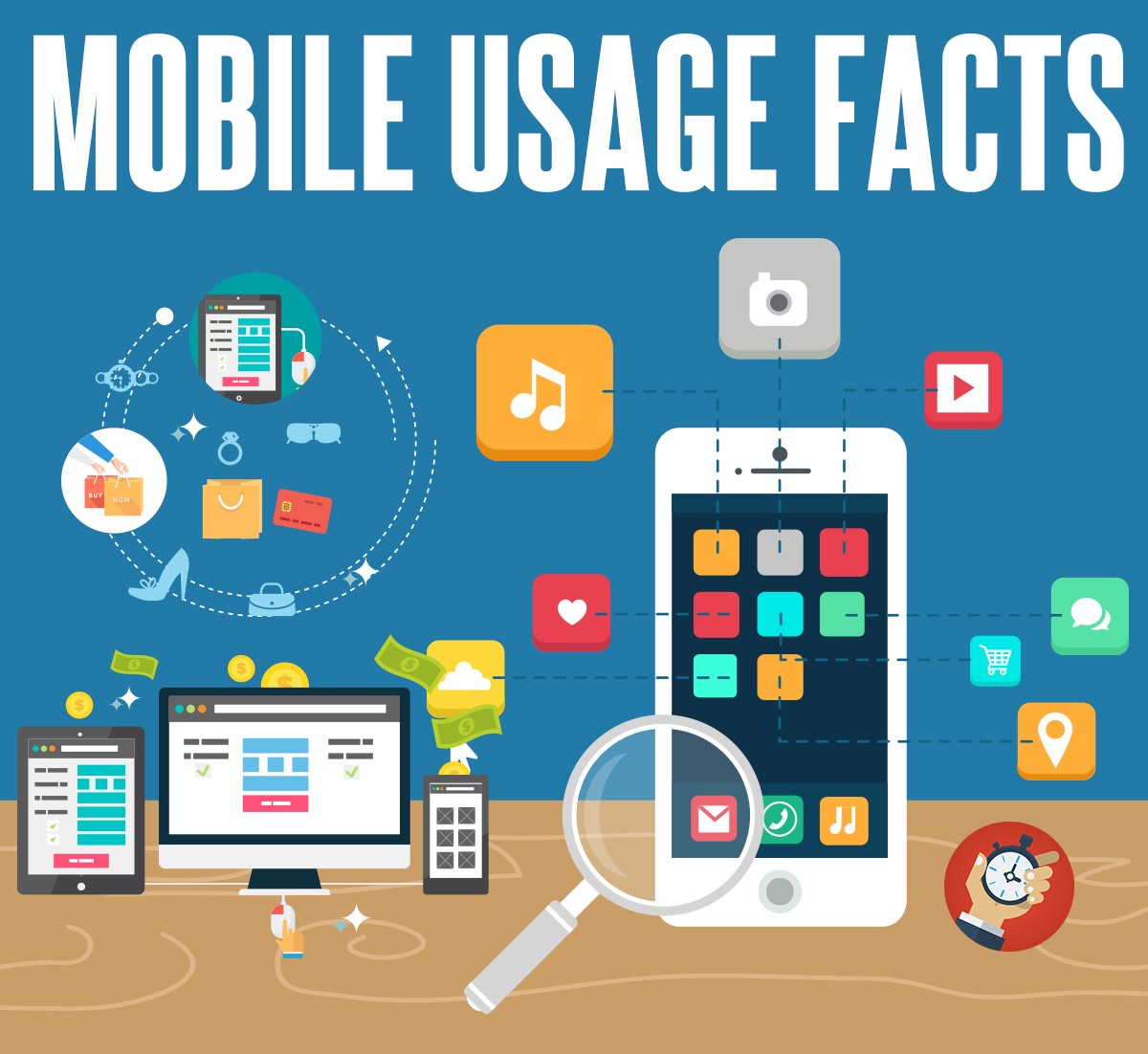 MOBILE USAGE FACTS

BUY NOW