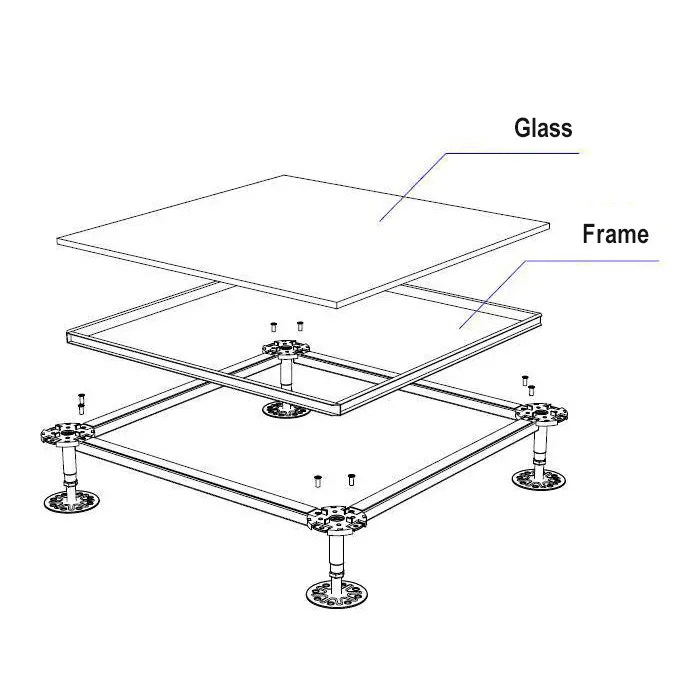 Glass

Frame