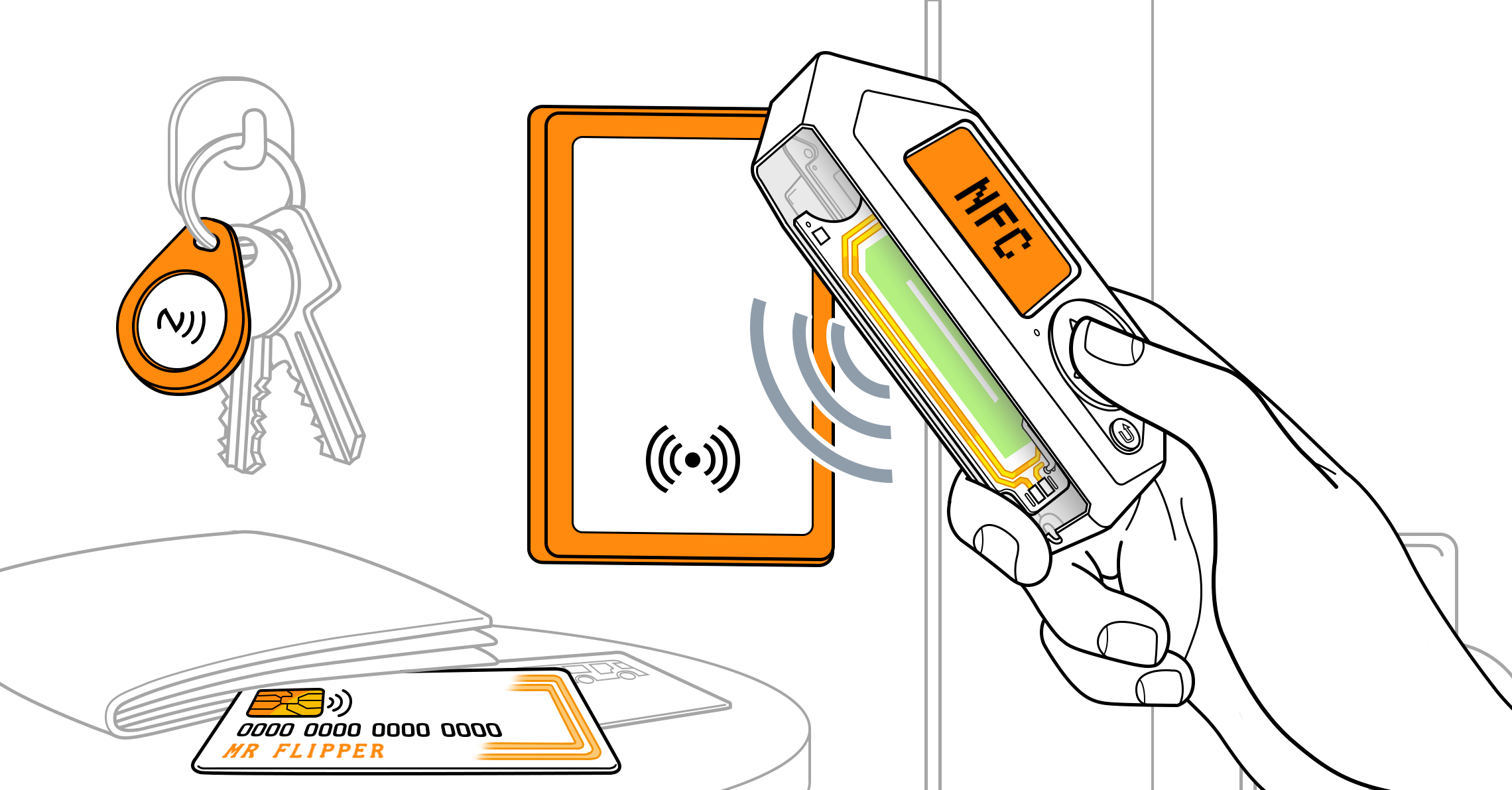 NFC

0000 0000 0000 0000
MR FLIPPER