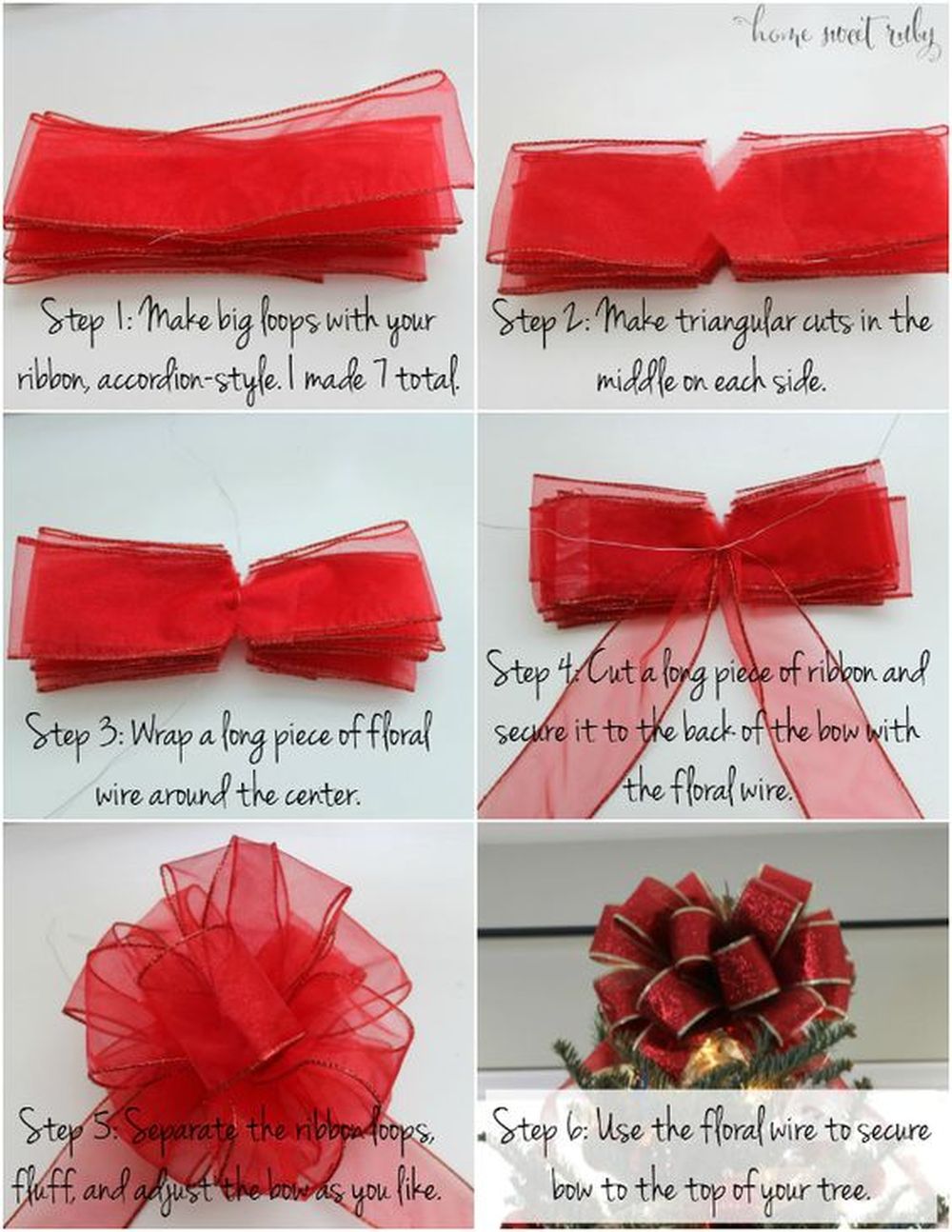 home sweet ruby

Step 1: Make big loops with your ribbon, accordion-style. I made 7 total.

Step 2: Make triangular cuts in the middle on each side.

Step 3: Wrap a long piece of floral wire around the center.

Step 4: Cut a long piece of ribbon and secure it to the back of the bow with the floral wire.

Step 5: Separate the ribbon loops, fluff, and adjust the bow as you like.

Step 6: Use the floral wire to secure bow to the top of your tree.