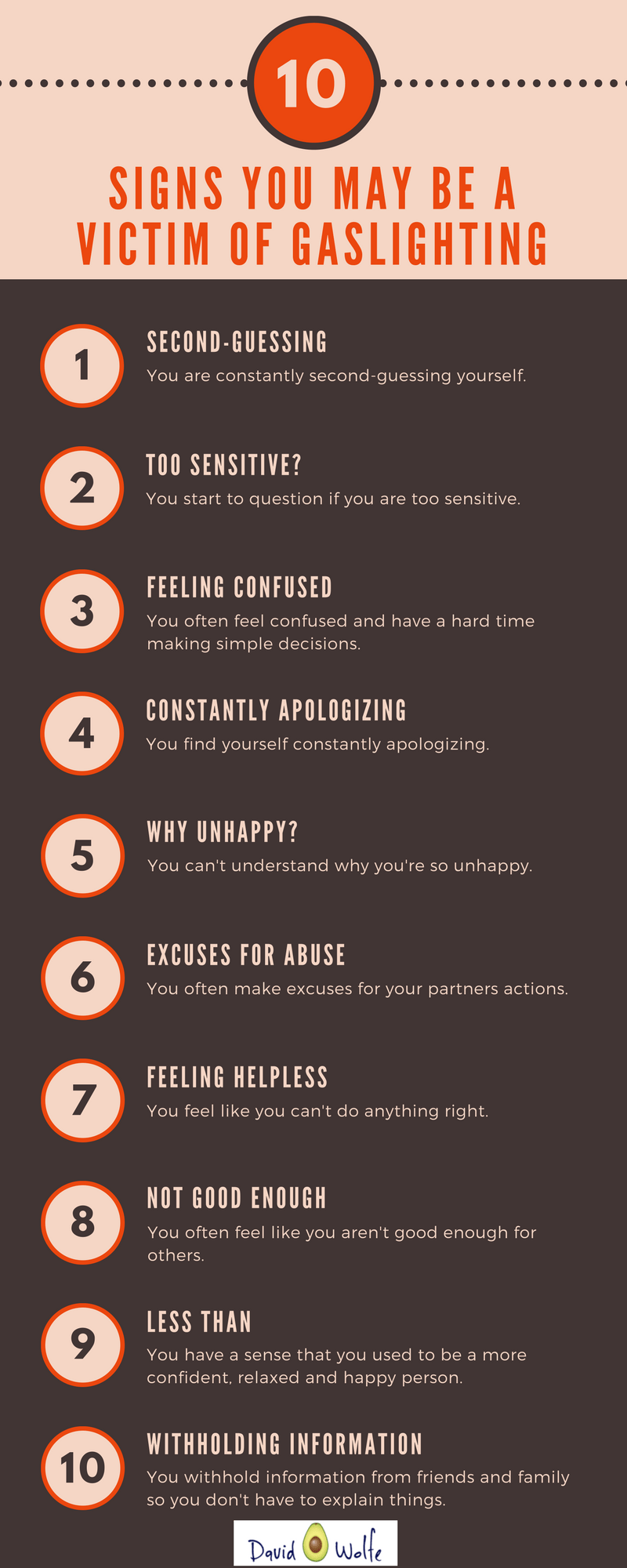 10

SIGNS YOU MAY BE A VICTIM OF GASLIGHTING

1
SECOND-GUESSING
You are constantly second-guessing yourself.

2
TOO SENSITIVE?
You start to question if you are too sensitive.

3
FEELING CONFUSED
You often feel confused and have a hard time making simple decisions.

4
CONSTANTLY APOLOGIZING
You find yourself constantly apologizing.

5
WHY UNHAPPY?
You can't understand why you're so unhappy.

6
EXCUSES FOR ABUSE
You often make excuses for your partners actions.

7
FEELING HELPLESS
You feel like you can't do anything right.

8
NOT GOOD ENOUGH
You often feel like you aren't good enough for others.

9
LESS THAN
You have a sense that you used to be a more confident, relaxed and happy person.

10
WITHHOLDING INFORMATION
You withhold information from friends and family so you don't have to explain things.

David Wolfe