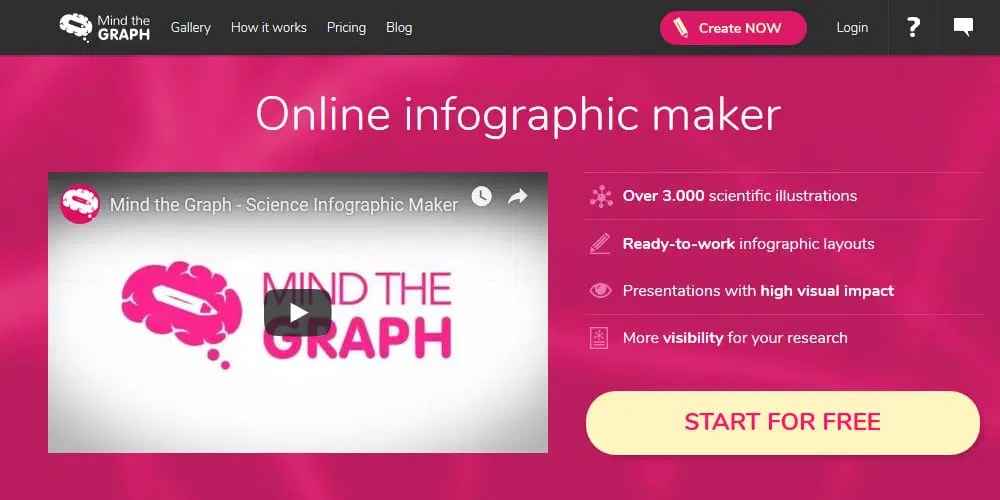 Mind the GRAPH Gallery How it works Pricing Blog Create NOW Login ?

Online infographic maker

Mind the Graph - Science Infographic Maker

MIND THE GRAPH

Over 3.000 scientific illustrations

Ready-to-work infographic layouts

Presentations with high visual impact

More visibility for your research

START FOR FREE