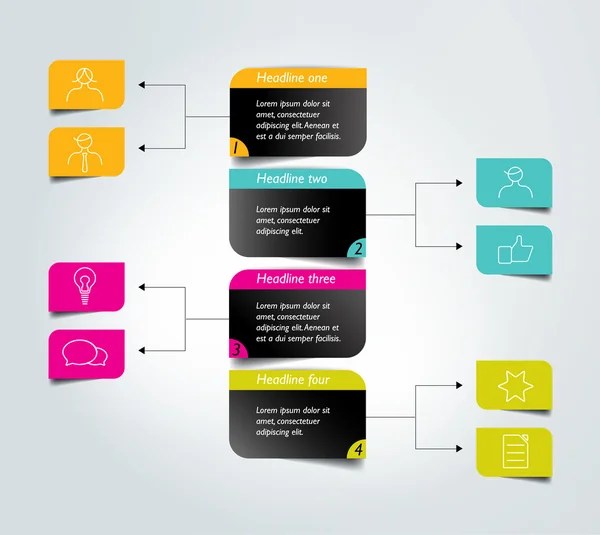 Headline one

Lorem ipsum dolor sit amet, consectetuer adipiscing elit. Aenean et est a dui semper facilisis.

1

Headline two

Lorem ipsum dolor sit amet, consectetuer adipiscing elit.

2

Headline three

Lorem ipsum dolor sit amet, consectetuer adipiscing elit. Aenean et est a dui semper facilisis.

3

Headline four

Lorem ipsum dolor sit amet, consectetuer adipiscing elit.

4