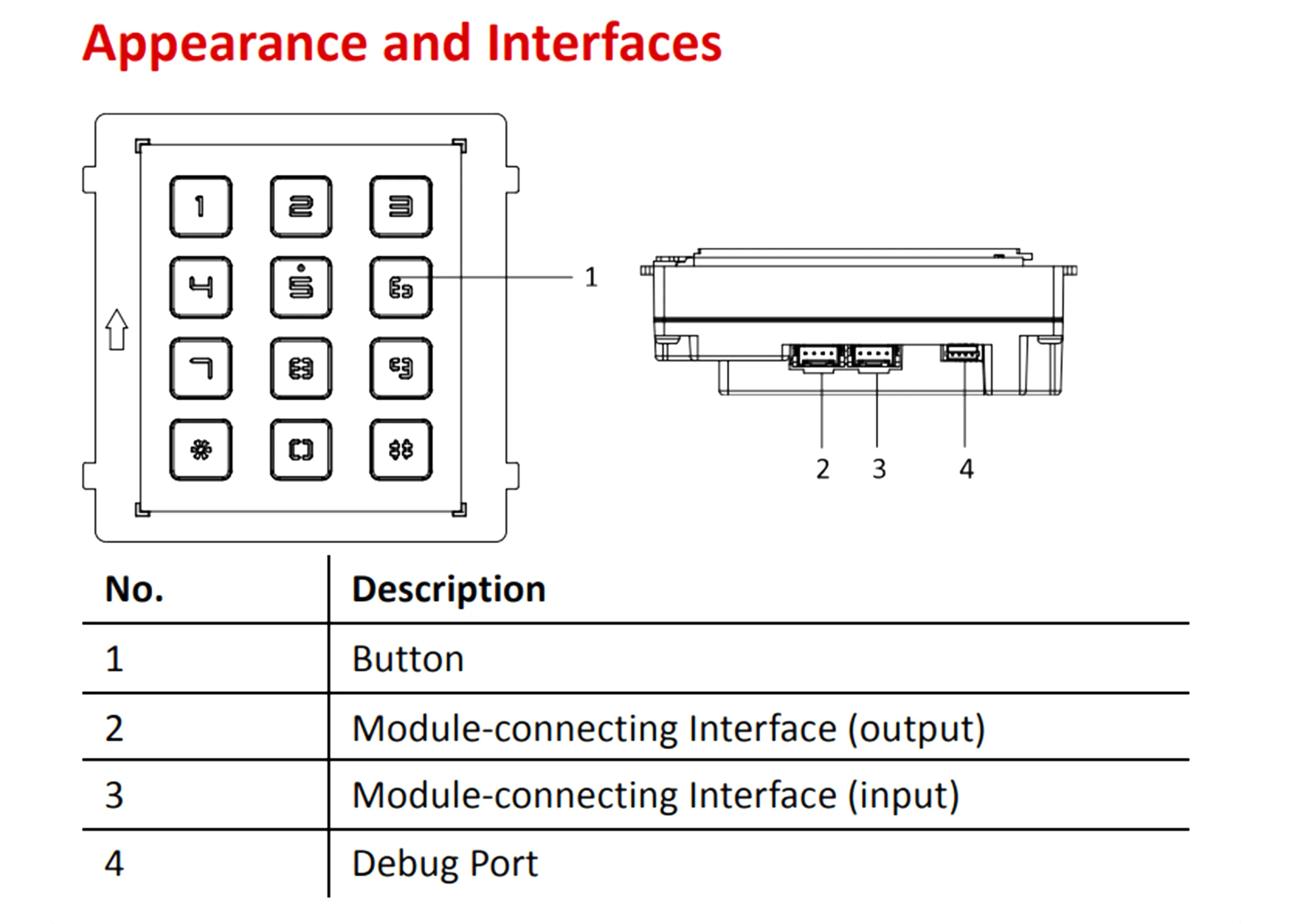 Appearance and Interfaces

1 2 3
4 5 6
7 8 9
* 0 #

1

2 3 4

| No. | Description |
|---|---|
| 1 | Button |
| 2 | Module-connecting Interface (output) |
| 3 | Module-connecting Interface (input) |
| 4 | Debug Port |