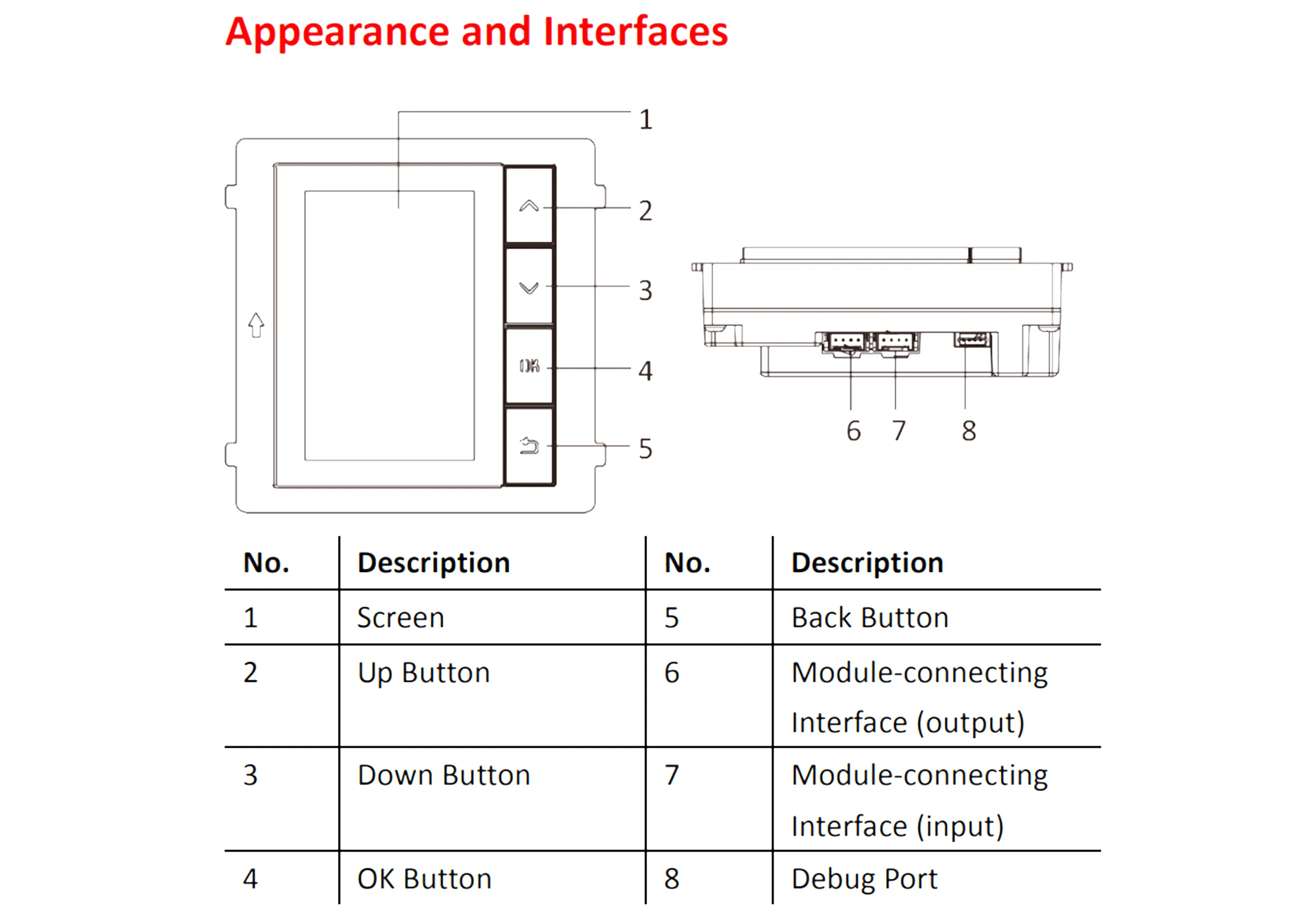 Appearance and Interfaces

1
2
3
OK
4
5

6 7 8

| No. | Description | No. | Description |
|---|---|---|---|
| 1 | Screen | 5 | Back Button |
| 2 | Up Button | 6 | Module-connecting Interface (output) |
| 3 | Down Button | 7 | Module-connecting Interface (input) |
| 4 | OK Button | 8 | Debug Port |