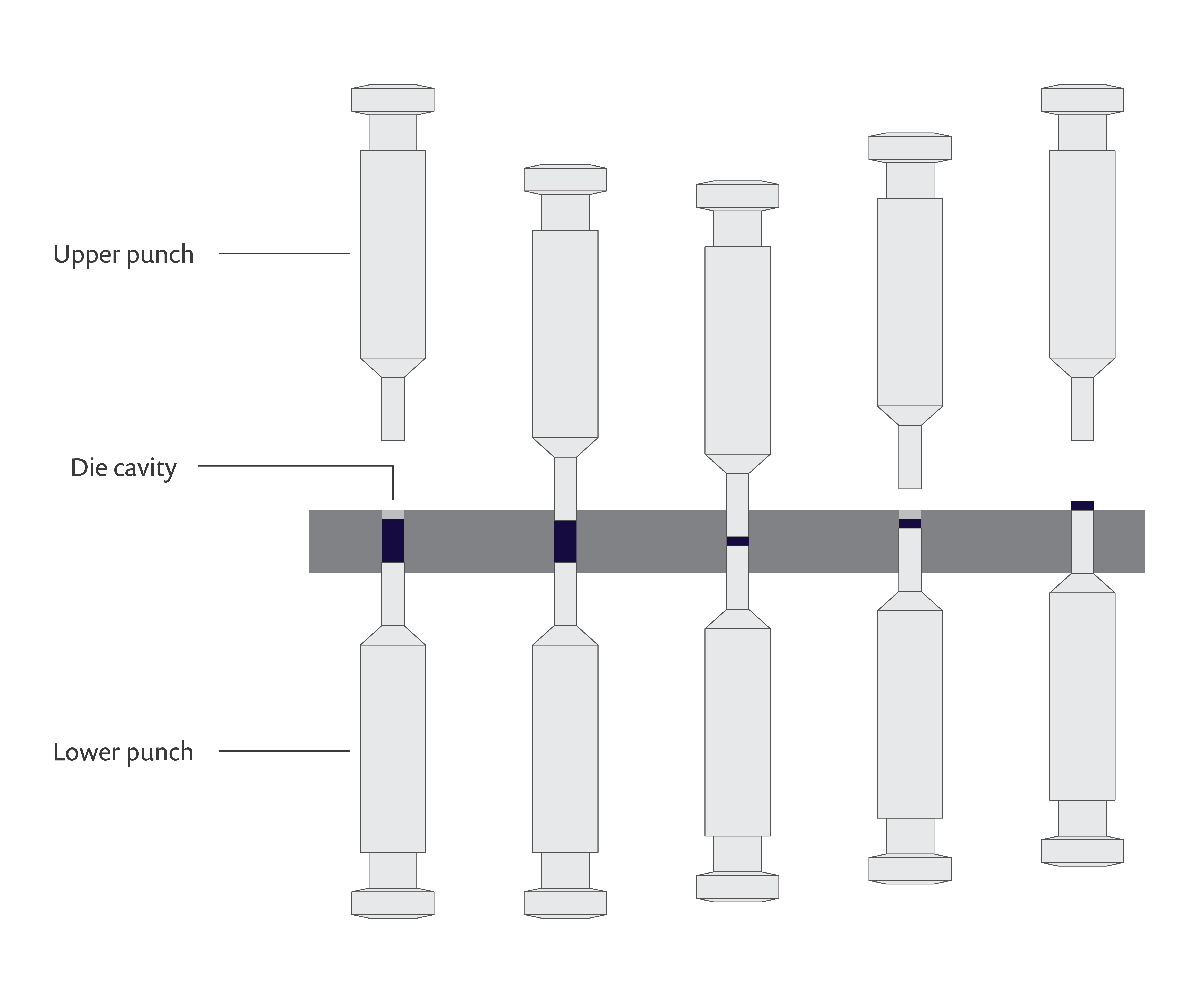 Upper punch

Die cavity

Lower punch