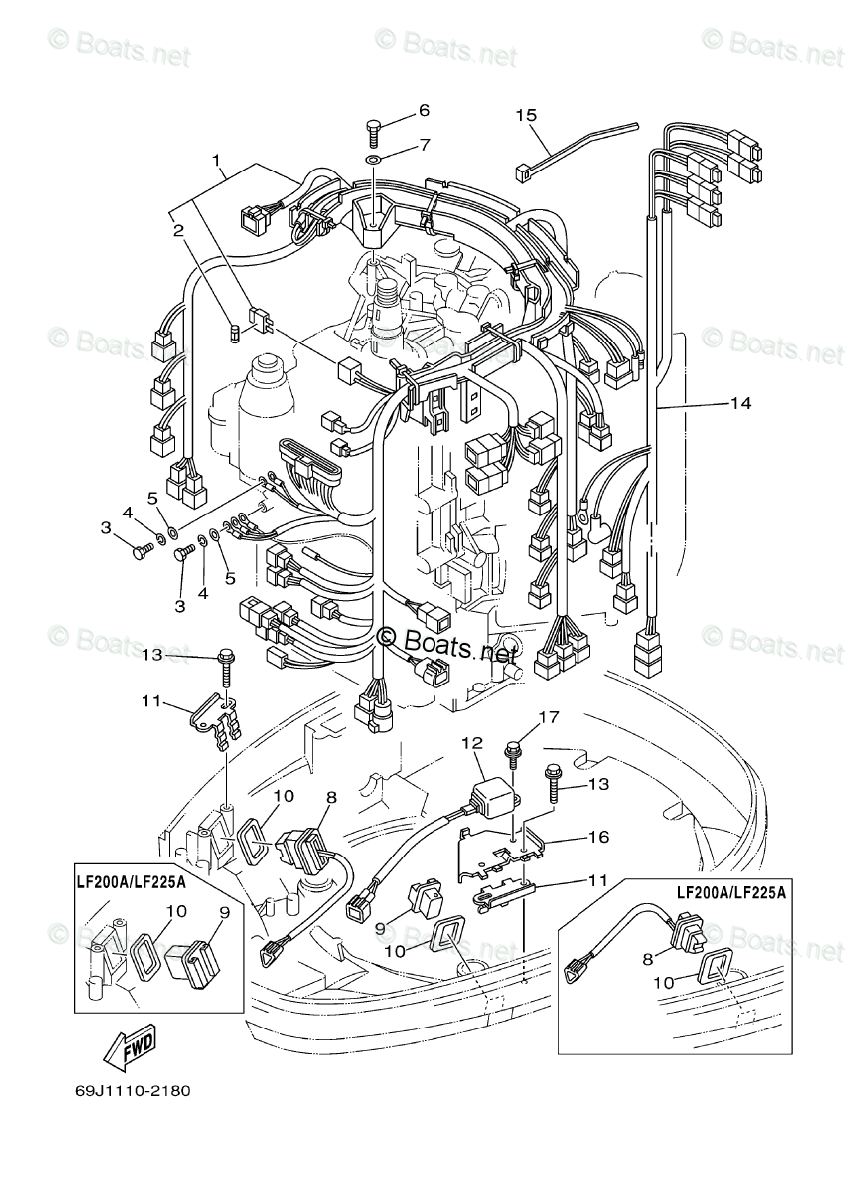 © Boats.net © Boats.net © Boats.net

6
7
15
1
2
© Boats.net © Boats.net
14
5
4
3
3
4
5
© Boats.net © Boats.net © Boats.net
13
11
17
12
13
10
8
16
LF200A/LF225A
10
9
9
10
11
LF200A/LF225A
8
10
© Boats.net © Boats.net
FWD
69J1110-2180