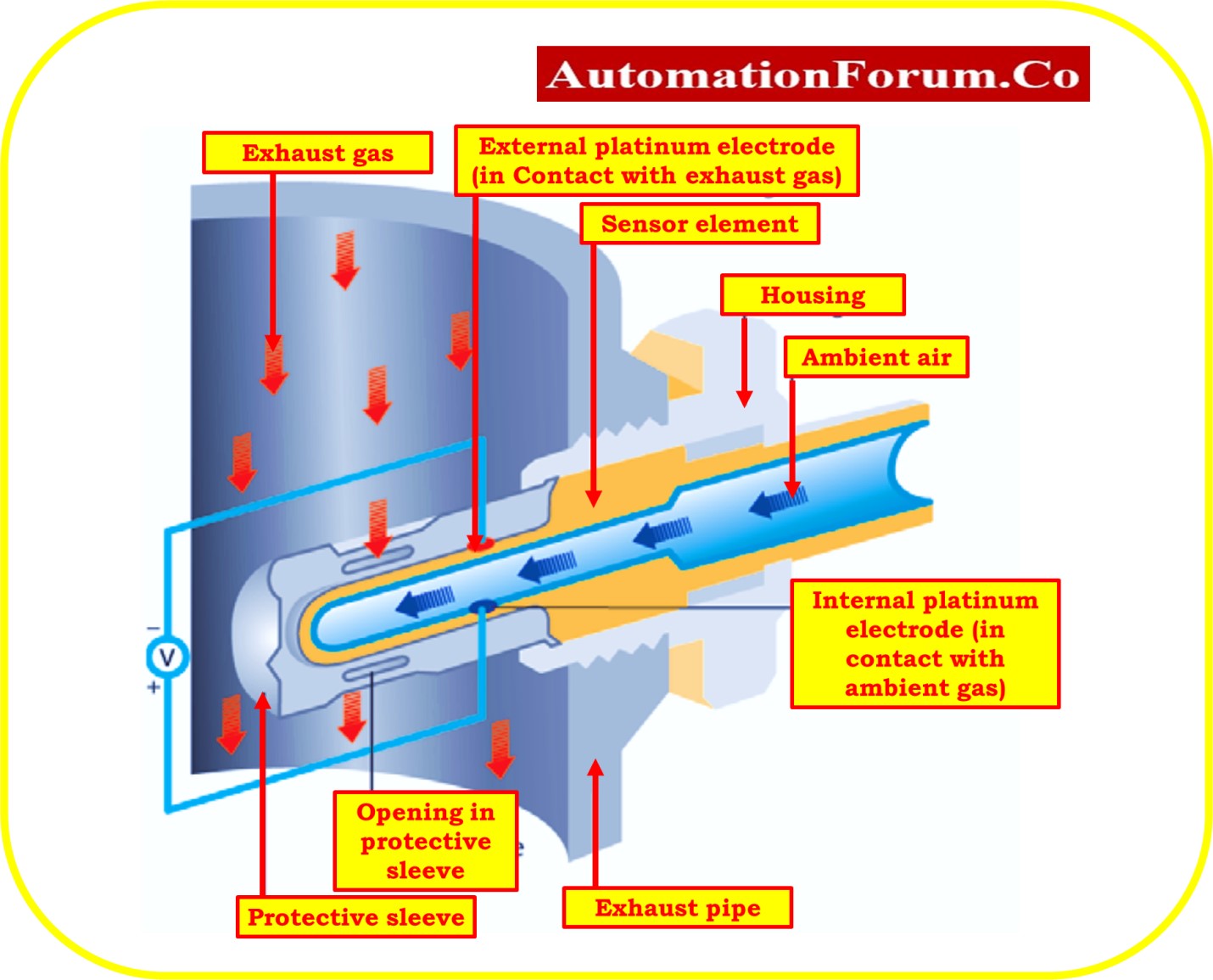 AutomationForum.Co

Exhaust gas

External platinum electrode (in Contact with exhaust gas)

Sensor element

Housing

Ambient air

−

V

+

Internal platinum electrode (in contact with ambient gas)

Opening in protective sleeve

Protective sleeve

Exhaust pipe