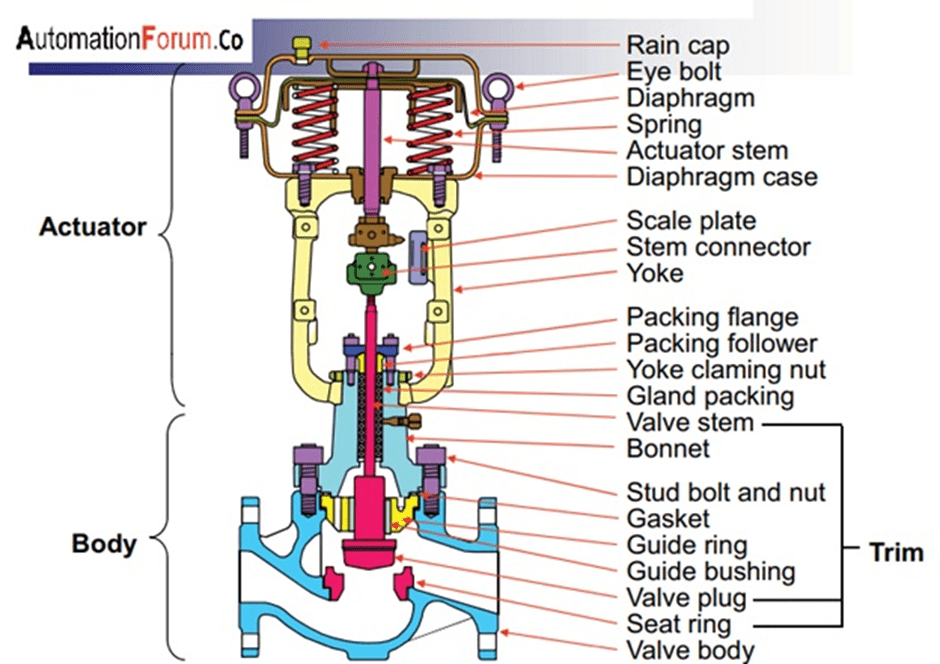 AutomationForum.Co

Actuator

Body

Rain cap
Eye bolt
Diaphragm
Spring
Actuator stem
Diaphragm case
Scale plate
Stem connector
Yoke
Packing flange
Packing follower
Yoke claming nut
Gland packing
Valve stem
Bonnet
Stud bolt and nut
Gasket
Guide ring
Guide bushing
Valve plug
Seat ring
Valve body

Trim