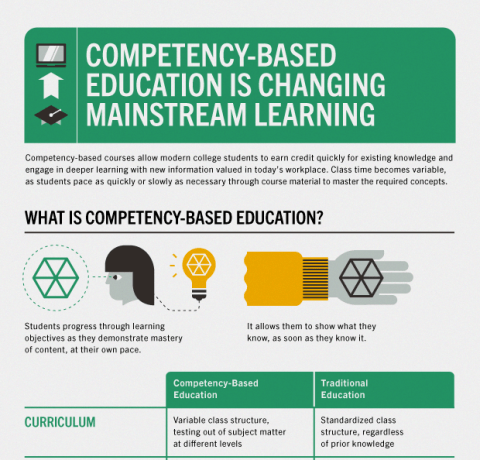 COMPETENCY-BASED EDUCATION IS CHANGING MAINSTREAM LEARNING

Competency-based courses allow modern college students to earn credit quickly for existing knowledge and engage in deeper learning with new information valued in today's workplace. Class time becomes variable, as students pace as quickly or slowly as necessary through course material to master the required concepts.

WHAT IS COMPETENCY-BASED EDUCATION?

Students progress through learning objectives as they demonstrate mastery of content, at their own pace.

It allows them to show what they know, as soon as they know it.

| | Competency-Based Education | Traditional Education |
|---|---|---|
| CURRICULUM | Variable class structure, testing out of subject matter at different levels | Standardized class structure, regardless of prior knowledge |