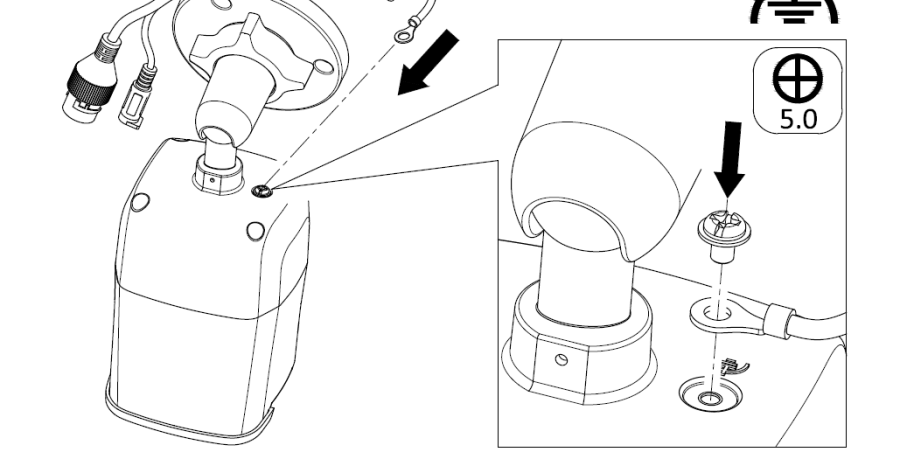 5.0