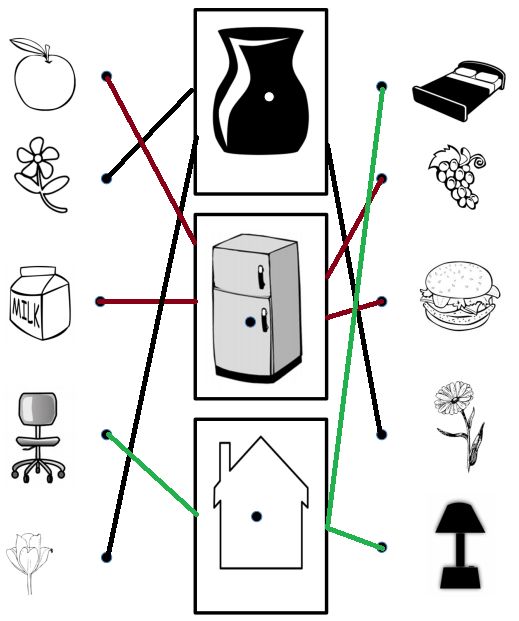 MILK