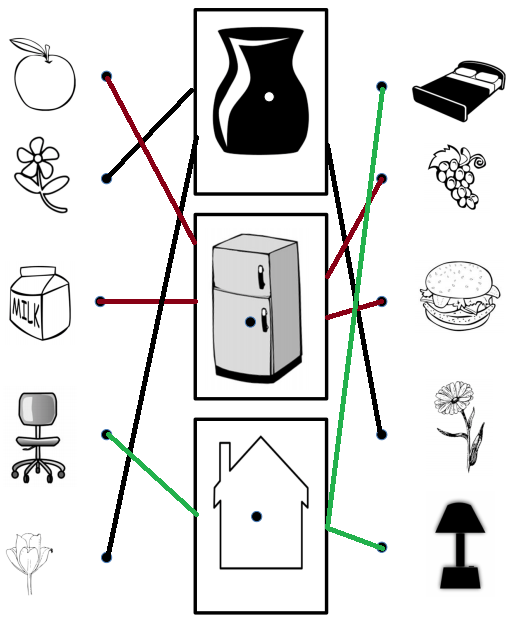 MILK