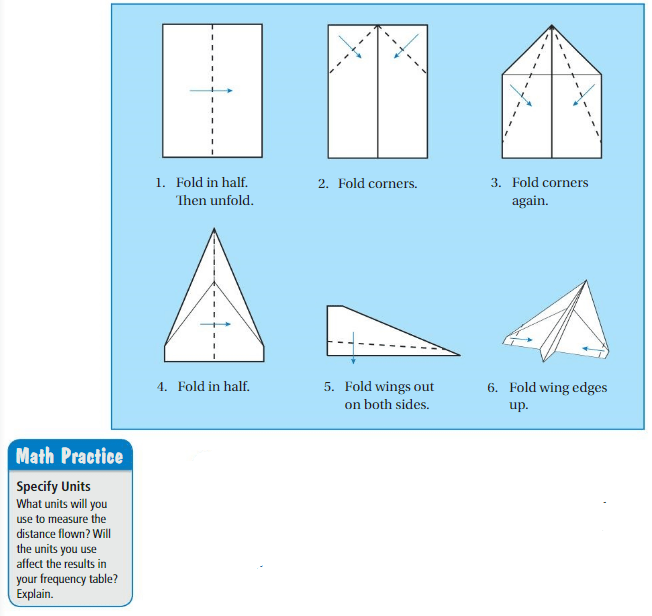 1. Fold in half. Then unfold.

2. Fold corners.

3. Fold corners again.

4. Fold in half.

5. Fold wings out on both sides.

6. Fold wing edges up.

Math Practice

Specify Units

What units will you use to measure the distance flown? Will the units you use affect the results in your frequency table? Explain.