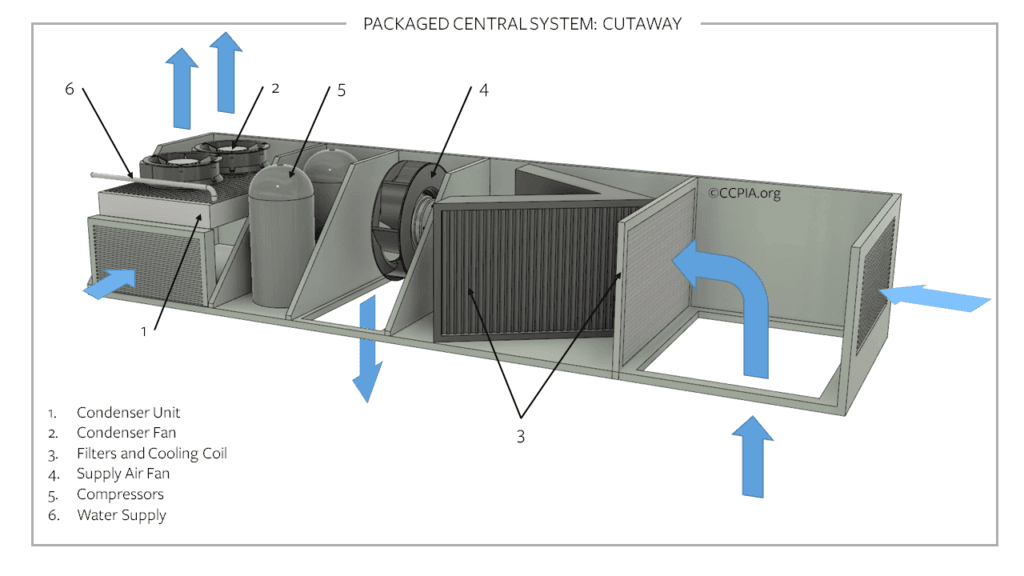 PACKAGED CENTRAL SYSTEM: CUTAWAY

6

2

5

4

©CCPIA.org

1

3

1. Condenser Unit
2. Condenser Fan
3. Filters and Cooling Coil
4. Supply Air Fan
5. Compressors
6. Water Supply