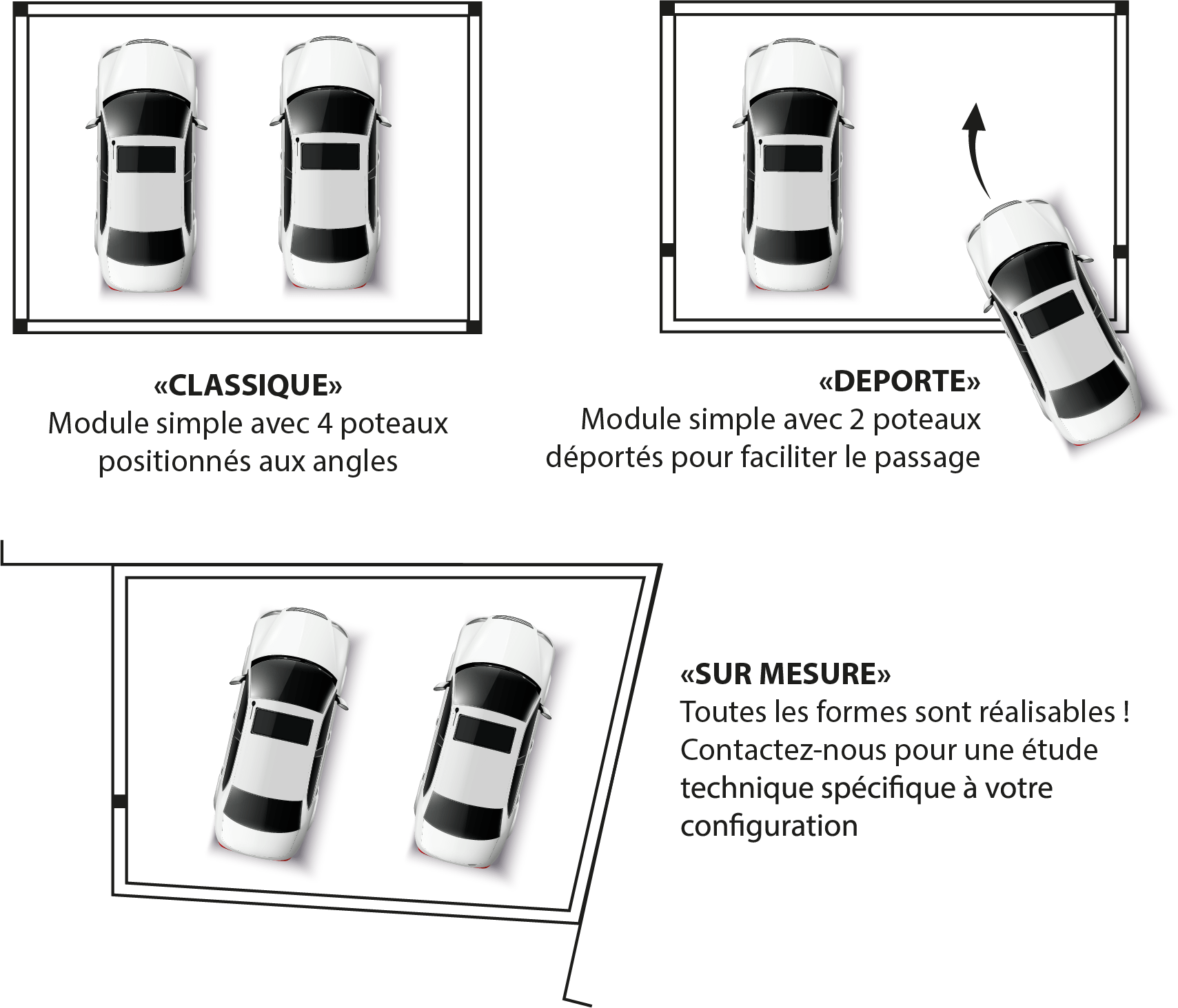 «CLASSIQUE»
Module simple avec 4 poteaux positionnés aux angles

«DEPORTE»
Module simple avec 2 poteaux déportés pour faciliter le passage

«SUR MESURE»
Toutes les formes sont réalisables !
Contactez-nous pour une étude technique spécifique à votre configuration