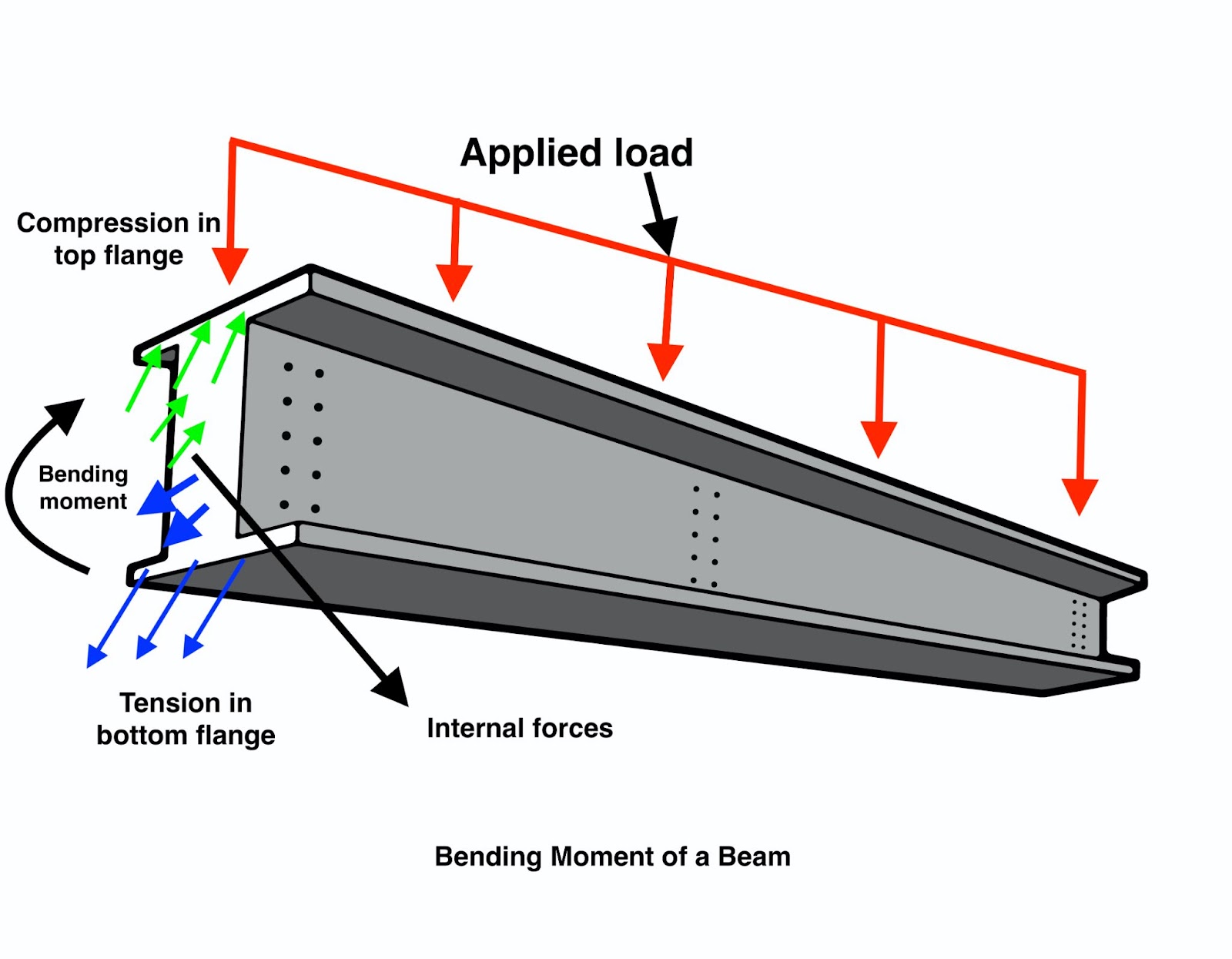 Applied load

Compression in top flange

Bending moment

Tension in bottom flange

Internal forces

Bending Moment of a Beam