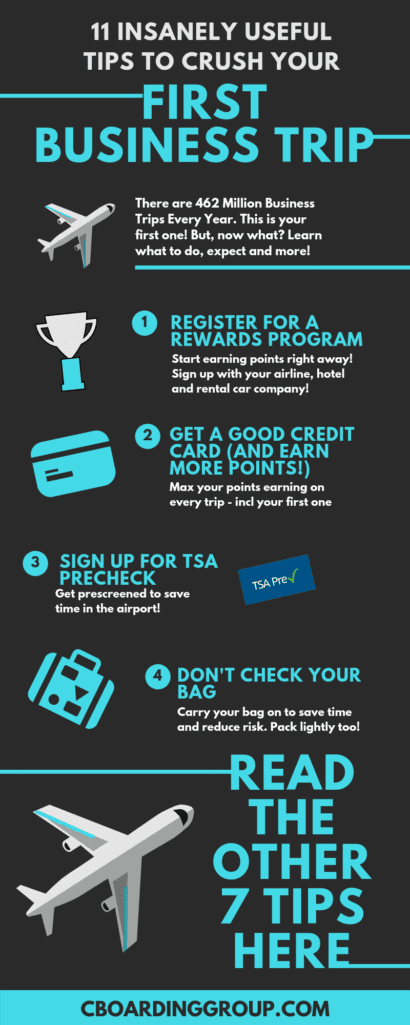 11 INSANELY USEFUL TIPS TO CRUSH YOUR

FIRST BUSINESS TRIP

There are 462 Million Business Trips Every Year. This is your first one! But, now what? Learn what to do, expect and more!

1 REGISTER FOR A REWARDS PROGRAM

Start earning points right away! Sign up with your airline, hotel and rental car company!

2 GET A GOOD CREDIT CARD (AND EARN MORE POINTS!)

Max your points earning on every trip - incl your first one

3 SIGN UP FOR TSA PRECHECK

Get prescreened to save time in the airport!

TSA Pre✓

4 DON'T CHECK YOUR BAG

Carry your bag on to save time and reduce risk. Pack lightly too!

READ THE OTHER 7 TIPS HERE

CBOARDINGGROUP.COM