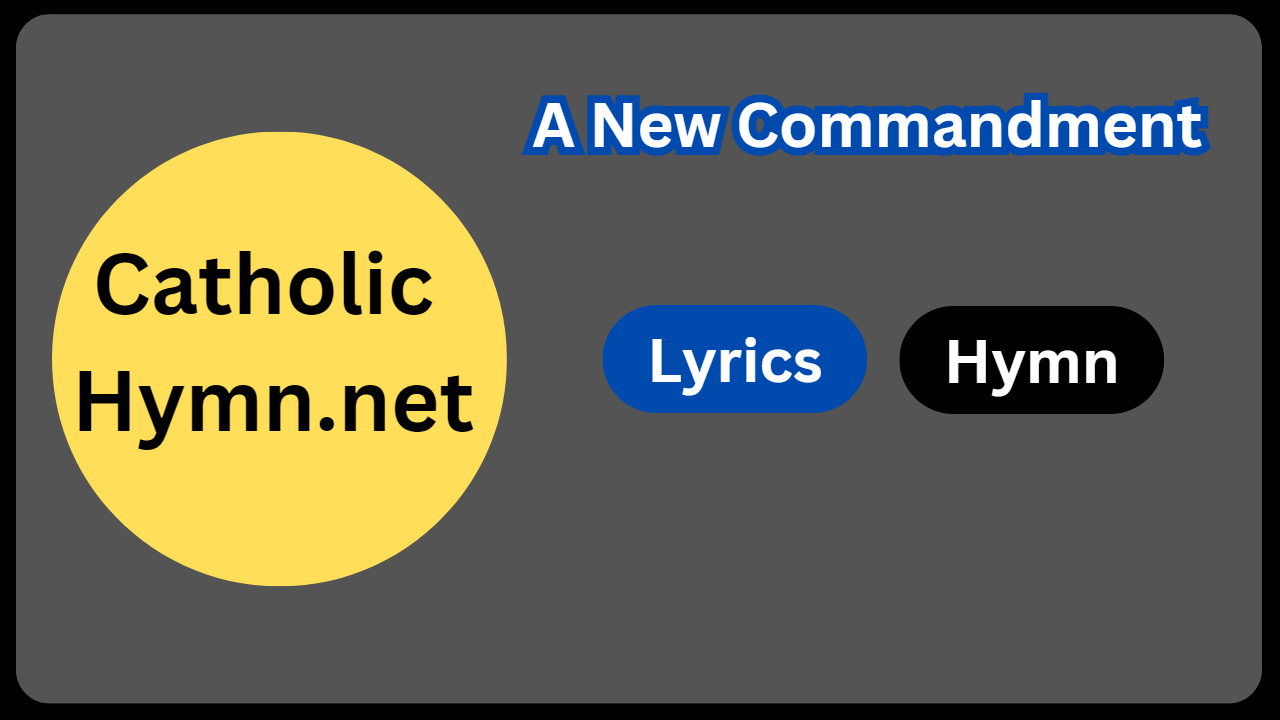 A New Commandment

Catholic
Hymn.net

Lyrics

Hymn