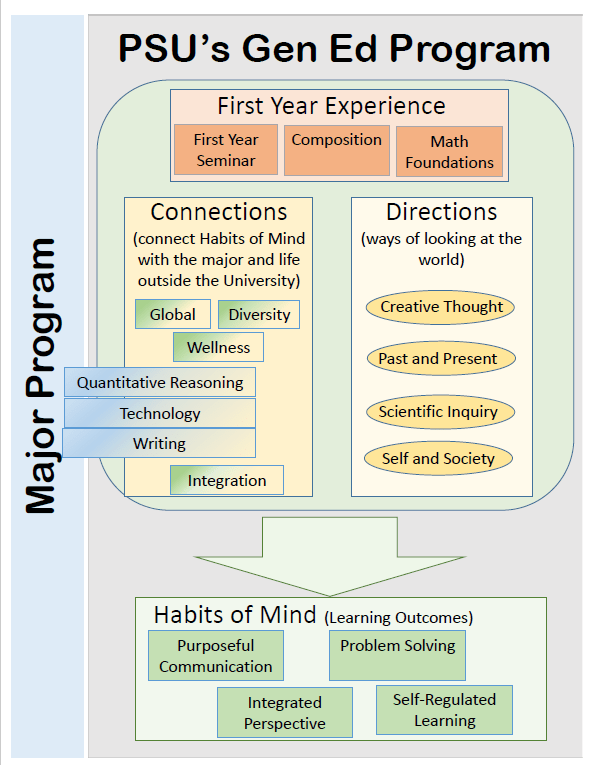 Major Program

PSU's Gen Ed Program

First Year Experience

First Year Seminar

Composition

Math Foundations

Connections
(connect Habits of Mind with the major and life outside the University)

Global

Diversity

Wellness

Quantitative Reasoning

Technology

Writing

Integration

Directions
(ways of looking at the world)

Creative Thought

Past and Present

Scientific Inquiry

Self and Society

Habits of Mind (Learning Outcomes)

Purposeful Communication

Problem Solving

Integrated Perspective

Self-Regulated Learning