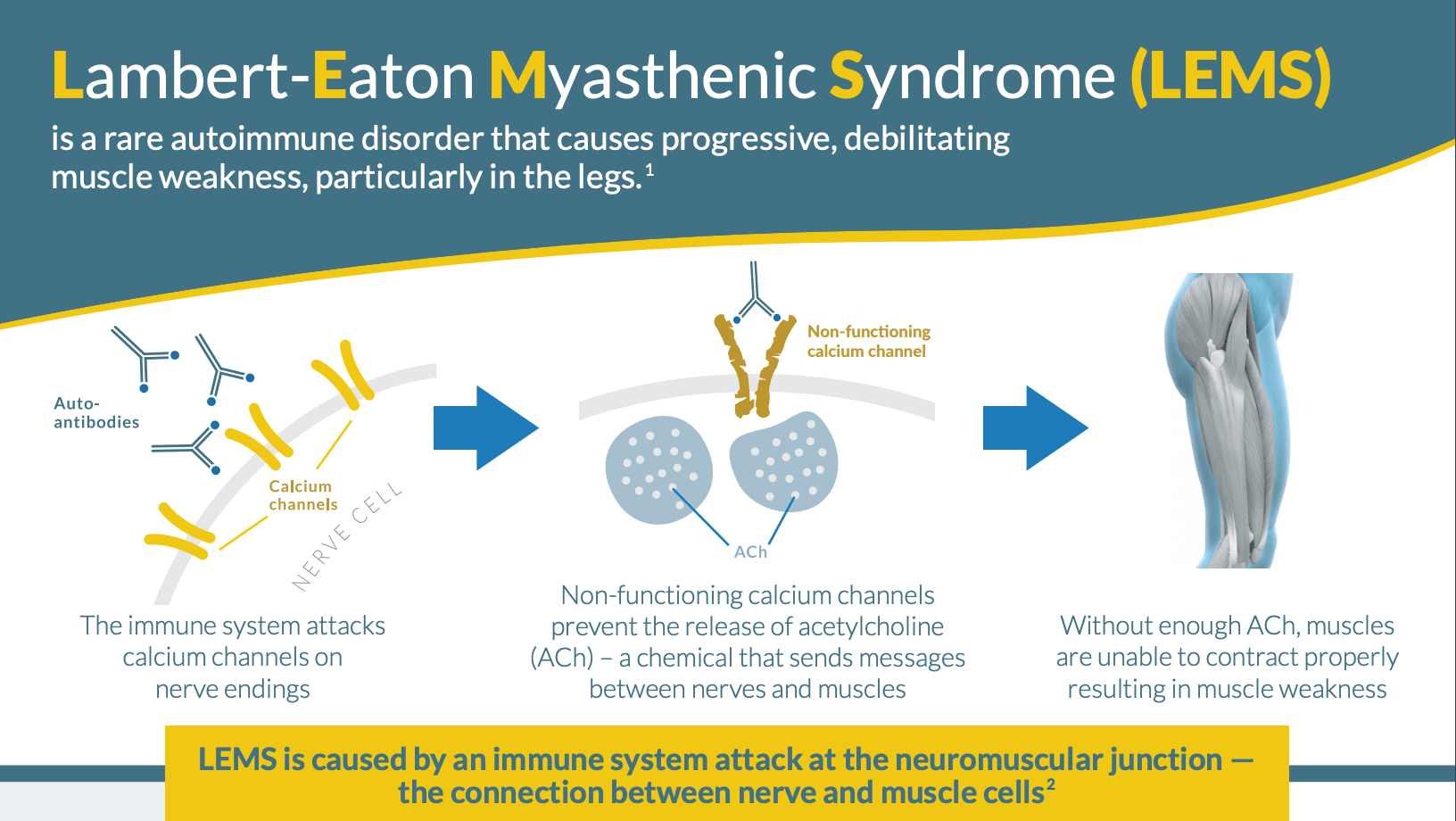 Lambert-Eaton Myasthenic Syndrome (LEMS)

is a rare autoimmune disorder that causes progressive, debilitating muscle weakness, particularly in the legs.$^1$

Auto-antibodies

Calcium channels

NERVE CELL

The immune system attacks calcium channels on nerve endings

Non-functioning calcium channel

ACh

Non-functioning calcium channels prevent the release of acetylcholine (ACh) – a chemical that sends messages between nerves and muscles

Without enough ACh, muscles are unable to contract properly resulting in muscle weakness

LEMS is caused by an immune system attack at the neuromuscular junction — the connection between nerve and muscle cells$^2$