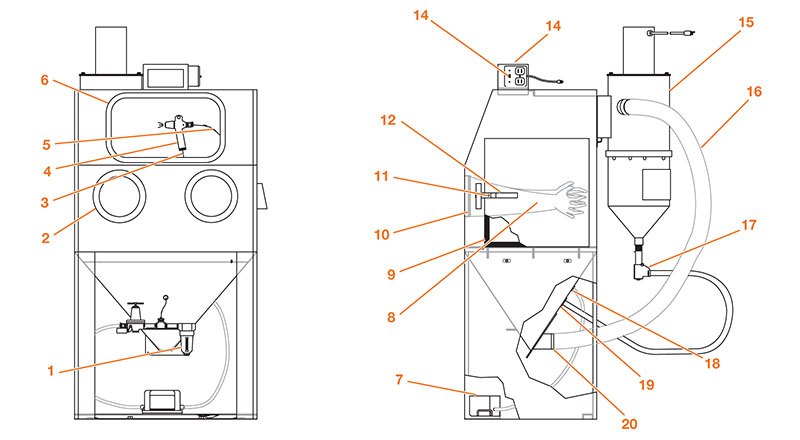 6
5
4
3
2
1
14
14
15
16
12
11
10
9
8
17
18
19
20
7