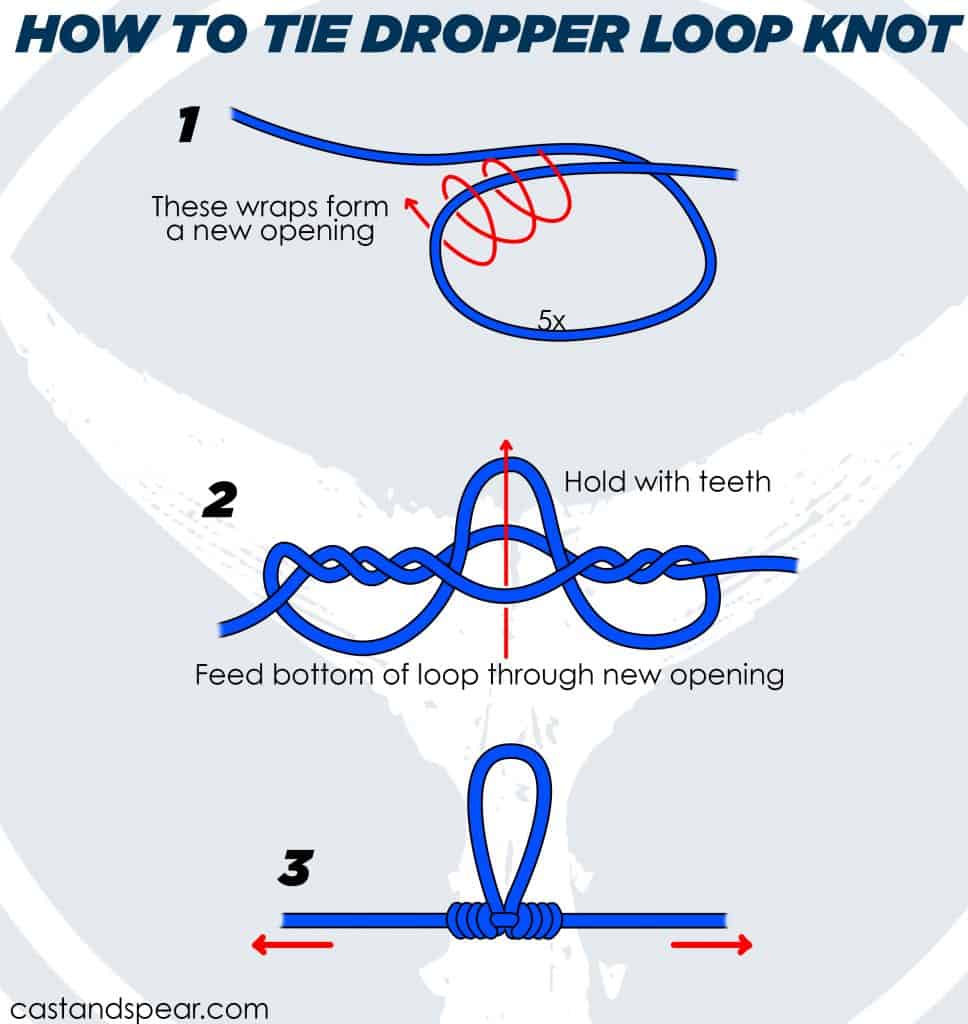 HOW TO TIE DROPPER LOOP KNOT

1

These wraps form a new opening

5x

2

Hold with teeth

Feed bottom of loop through new opening

3

castandspear.com