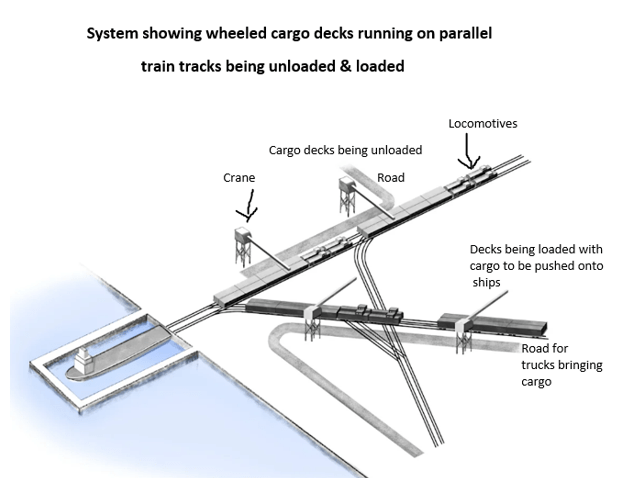 System showing wheeled cargo decks running on parallel train tracks being unloaded & loaded

Locomotives

Cargo decks being unloaded

Crane

Road

Decks being loaded with cargo to be pushed onto ships

Road for trucks bringing cargo