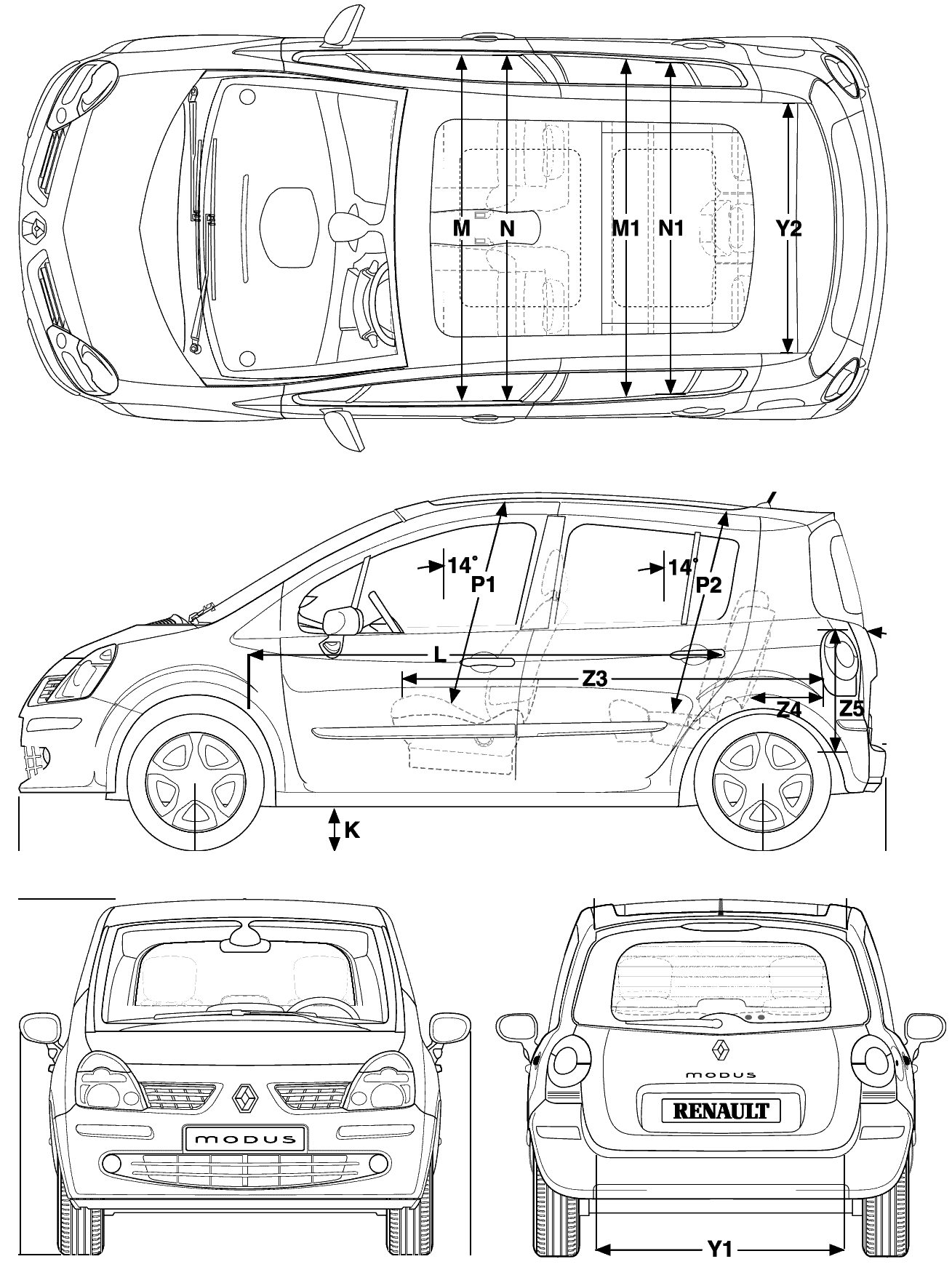 M N M1 N1 Y2

14° P1 14° P2

L

Z3

Z4 Z5

K

modus

modus

RENAULT

Y1