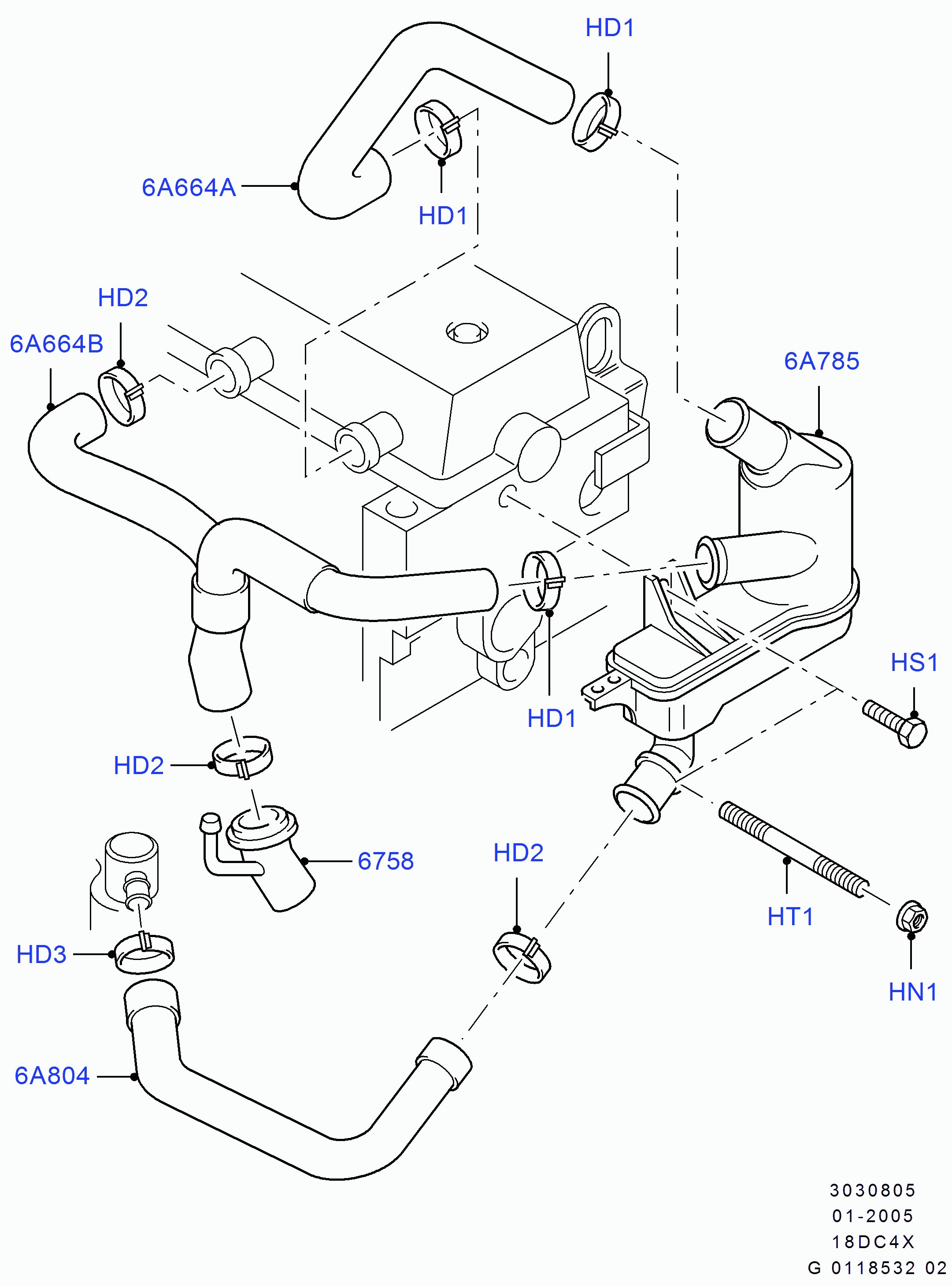 HD1

6A664A

HD1

HD2

6A664B

6A785

HS1

HD1

HD2

6758

HD2

HT1

HD3

HN1

6A804

3030805
01-2005
18DC4X
G 0118532 02