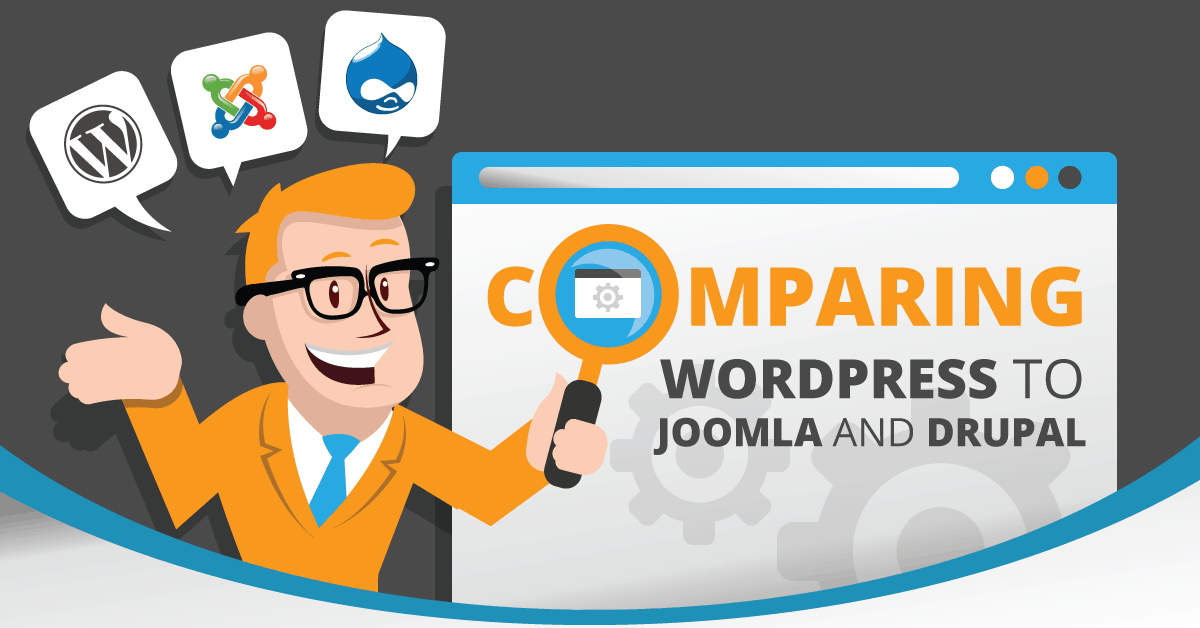 COMPARING
WORDPRESS TO
JOOMLA AND DRUPAL