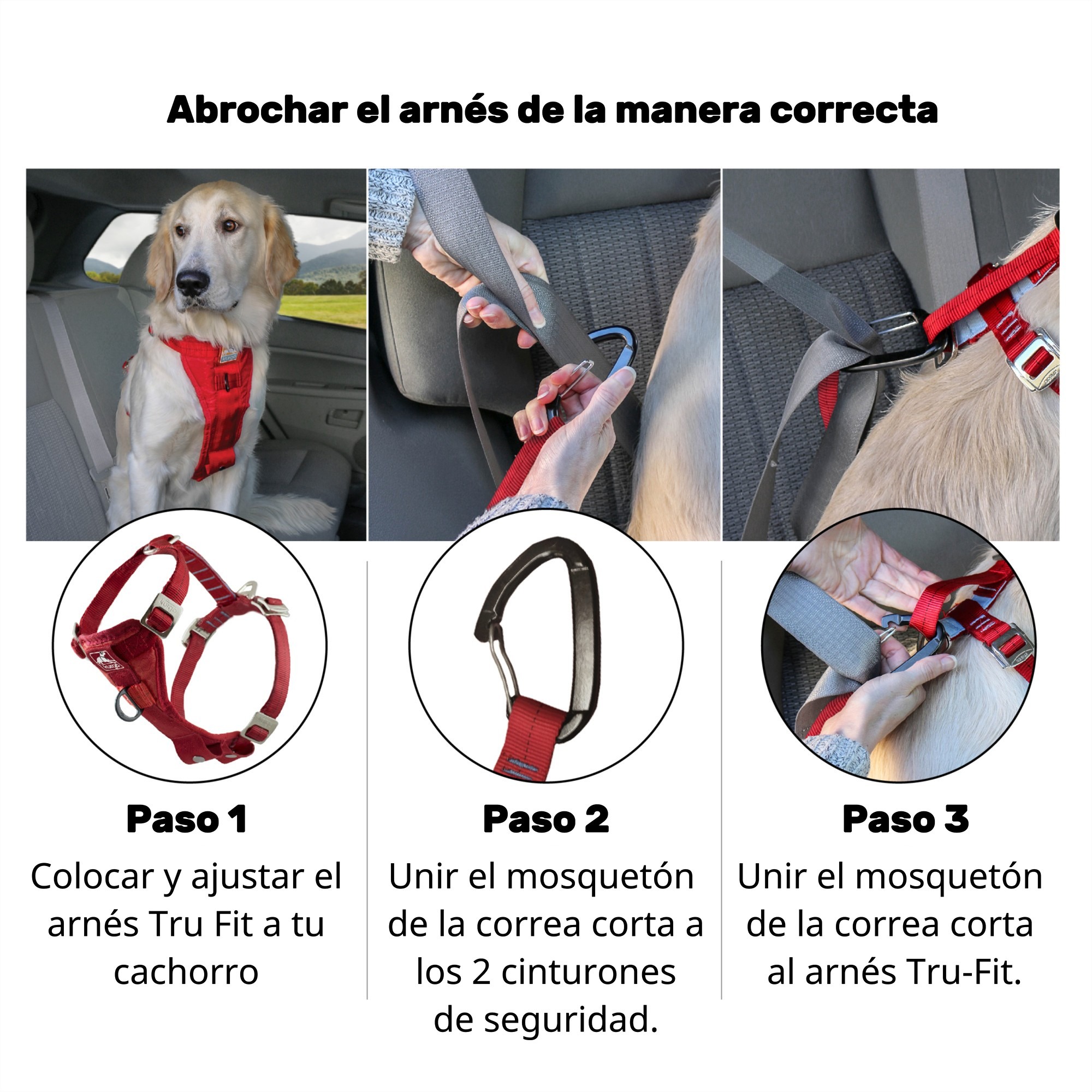 Abrochar el arnés de la manera correcta

Paso 1

Colocar y ajustar el arnés Tru Fit a tu cachorro

Paso 2

Unir el mosquetón de la correa corta a los 2 cinturones de seguridad.

Paso 3

Unir el mosquetón de la correa corta al arnés Tru-Fit.