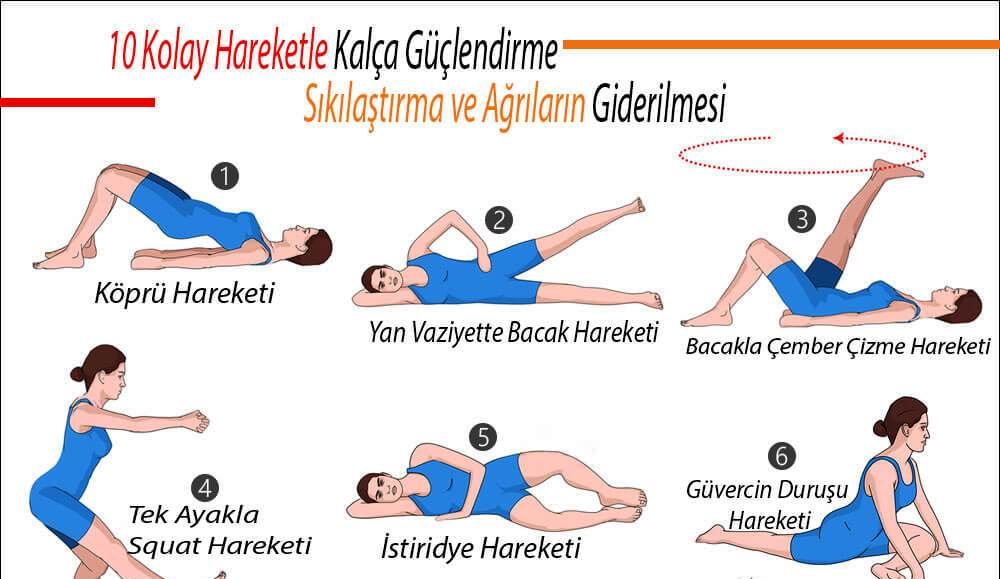 10 Kolay Hareketle Kalça Güçlendirme
Sıkılaştırma ve Ağrıların Giderilmesi

1
Köprü Hareketi

2
Yan Vaziyette Bacak Hareketi

3
Bacakla Çember Çizme Hareketi

4
Tek Ayakla Squat Hareketi

5
İstiridye Hareketi

6
Güvercin Duruşu Hareketi